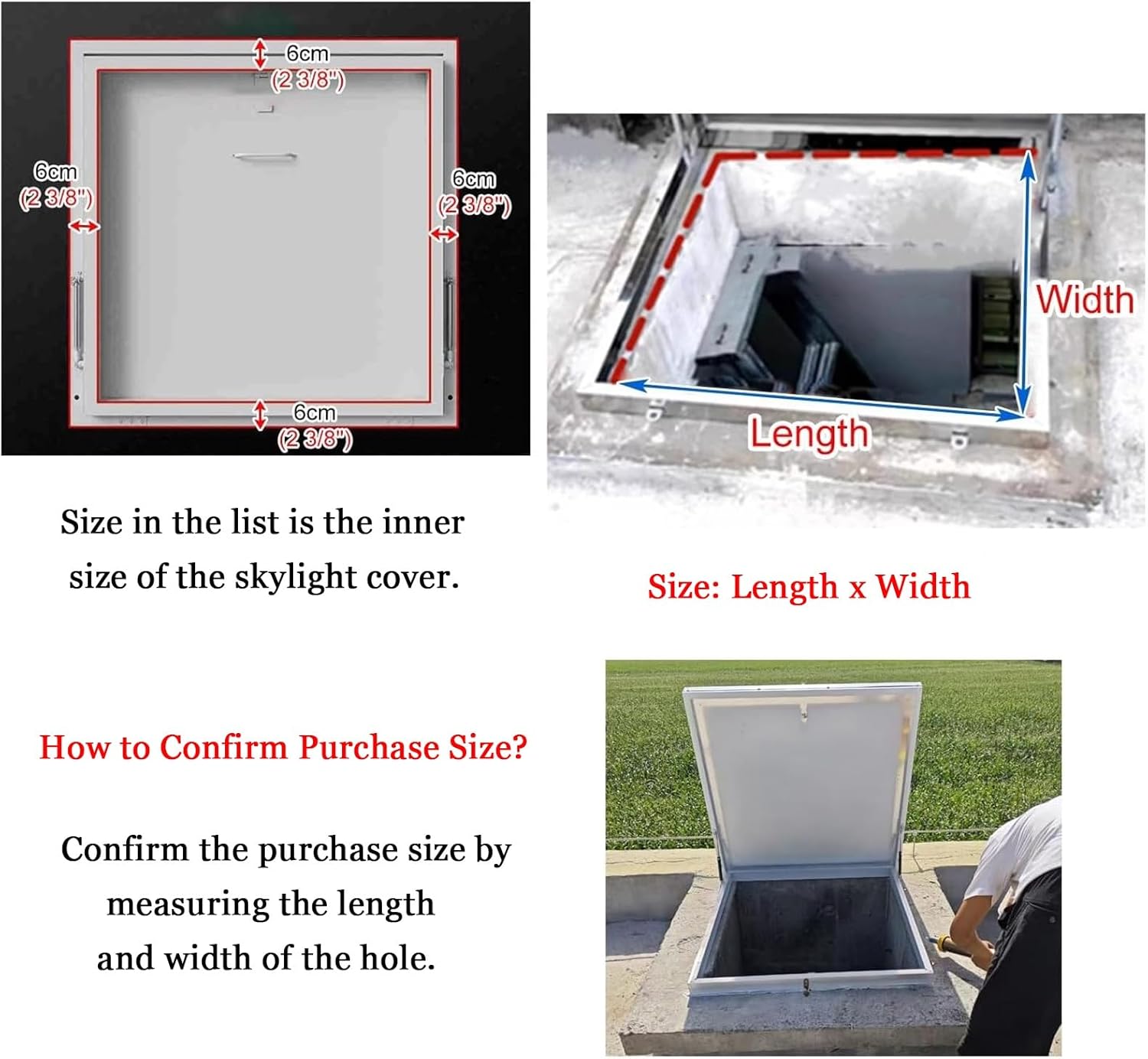 6cm
(2 3/8")

6cm
(2 3/8")

6cm
(2 3/8")

6cm
(2 3/8")

Width

Length

Size in the list is the inner size of the skylight cover.

Size: Length x Width

How to Confirm Purchase Size?

Confirm the purchase size by measuring the length and width of the hole.