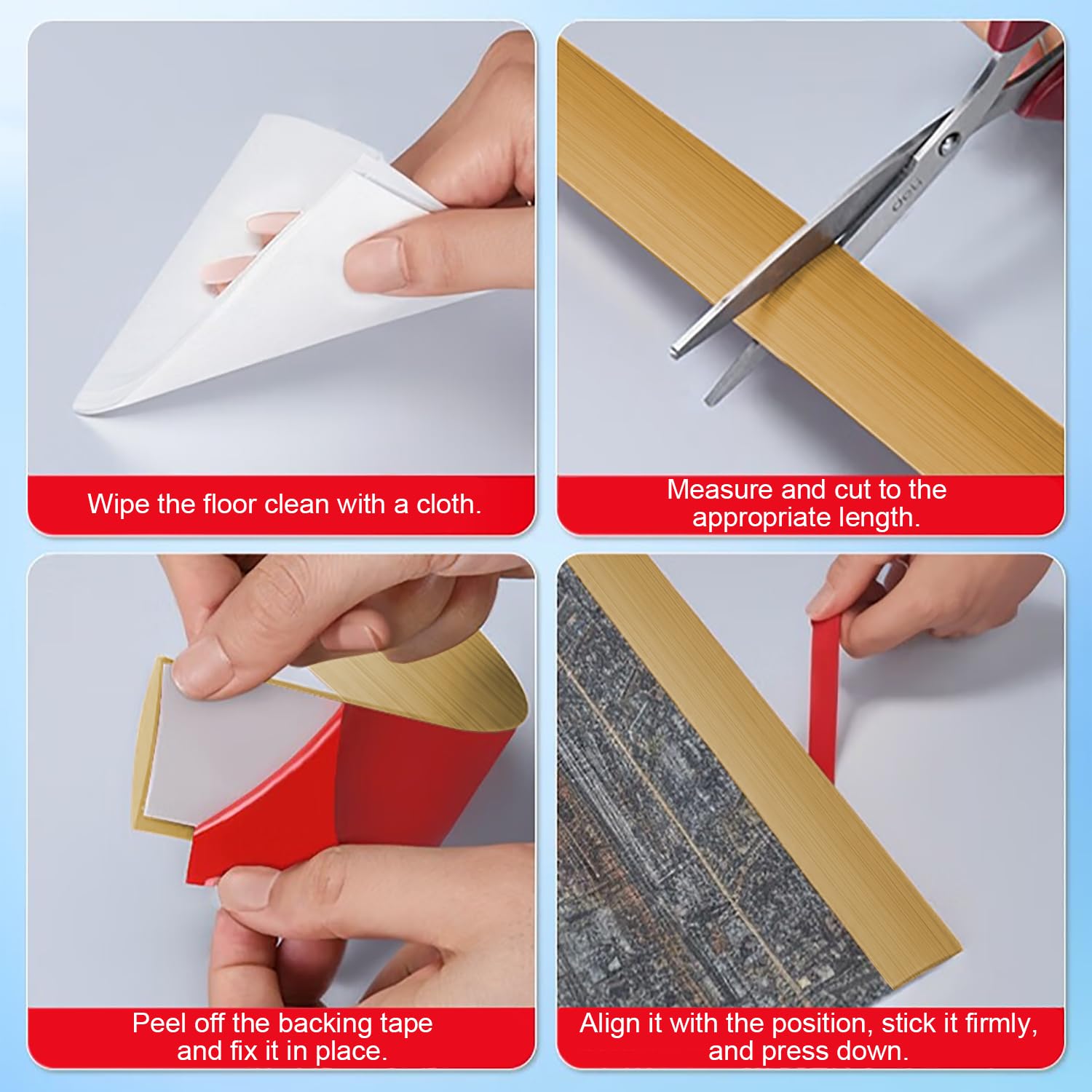 Wipe the floor clean with a cloth.

deli

Measure and cut to the appropriate length.

Peel off the backing tape and fix it in place.

Align it with the position, stick it firmly, and press down.