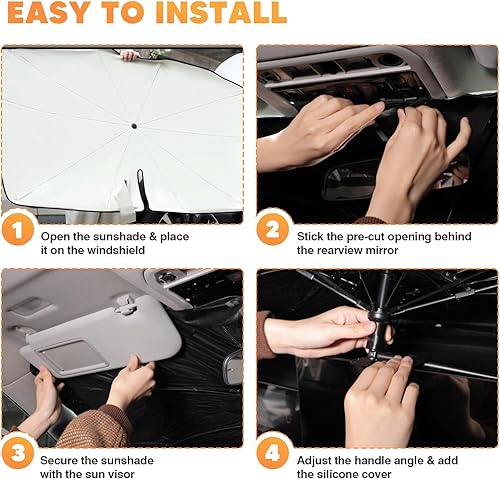 EASY TO INSTALL

1
Open the sunshade & place it on the windshield

2
Stick the pre-cut opening behind the rearview mirror

3
Secure the sunshade with the sun visor

4
Adjust the handle angle & add the silicone cover