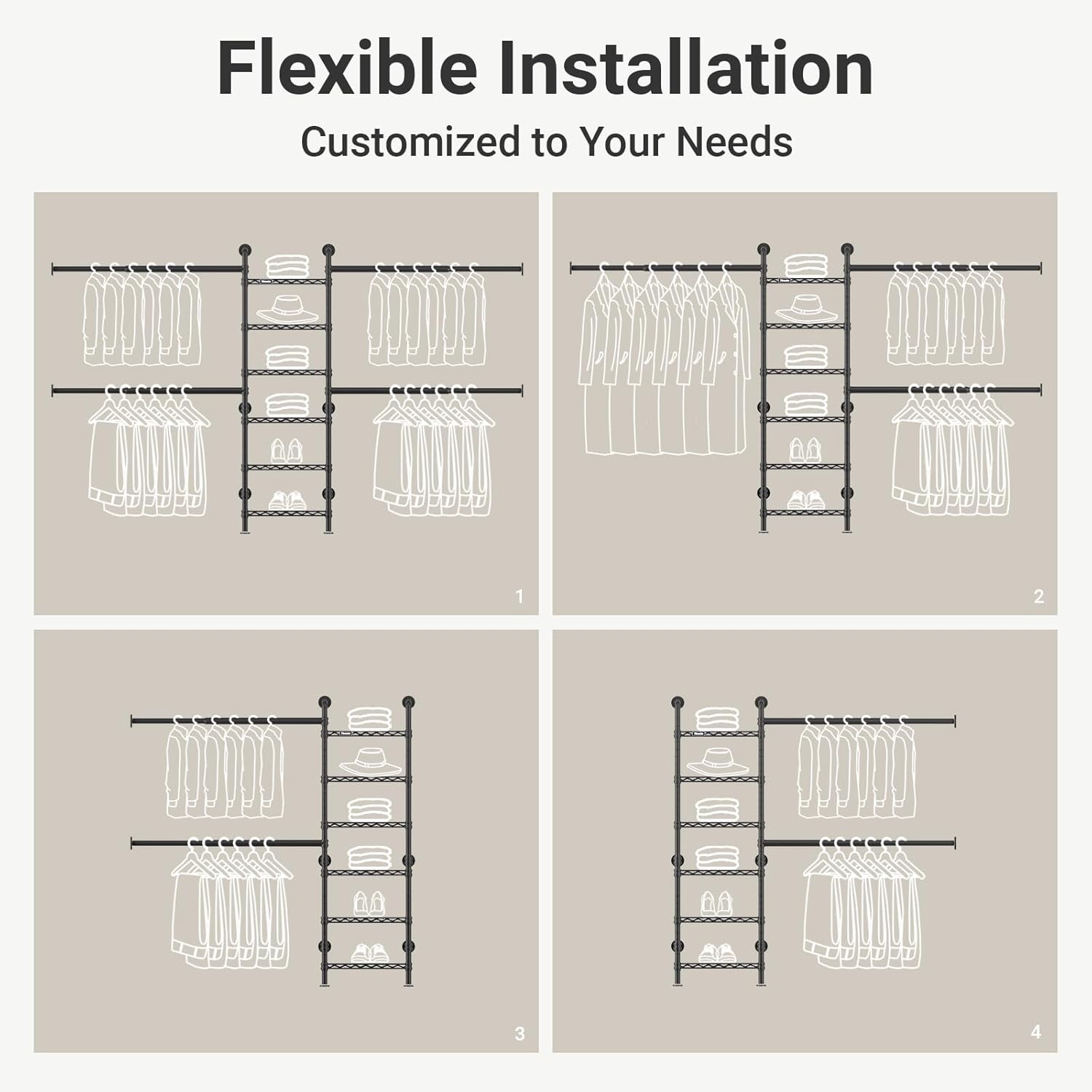 Flexible Installation

Customized to Your Needs

1

2

3

4