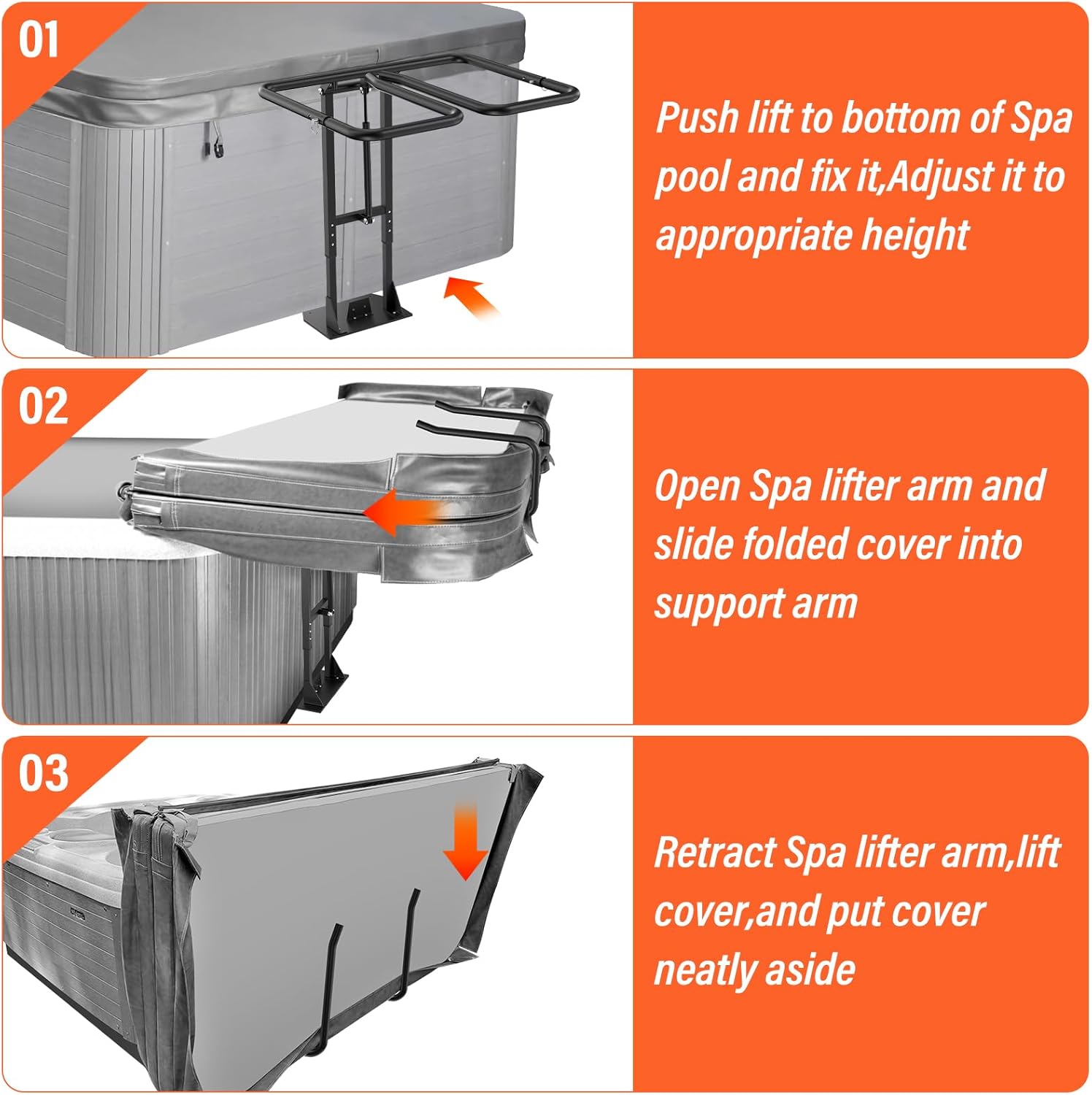 01

Push lift to bottom of Spa pool and fix it,Adjust it to appropriate height

02

Open Spa lifter arm and slide folded cover into support arm

03

Retract Spa lifter arm,lift cover,and put cover neatly aside