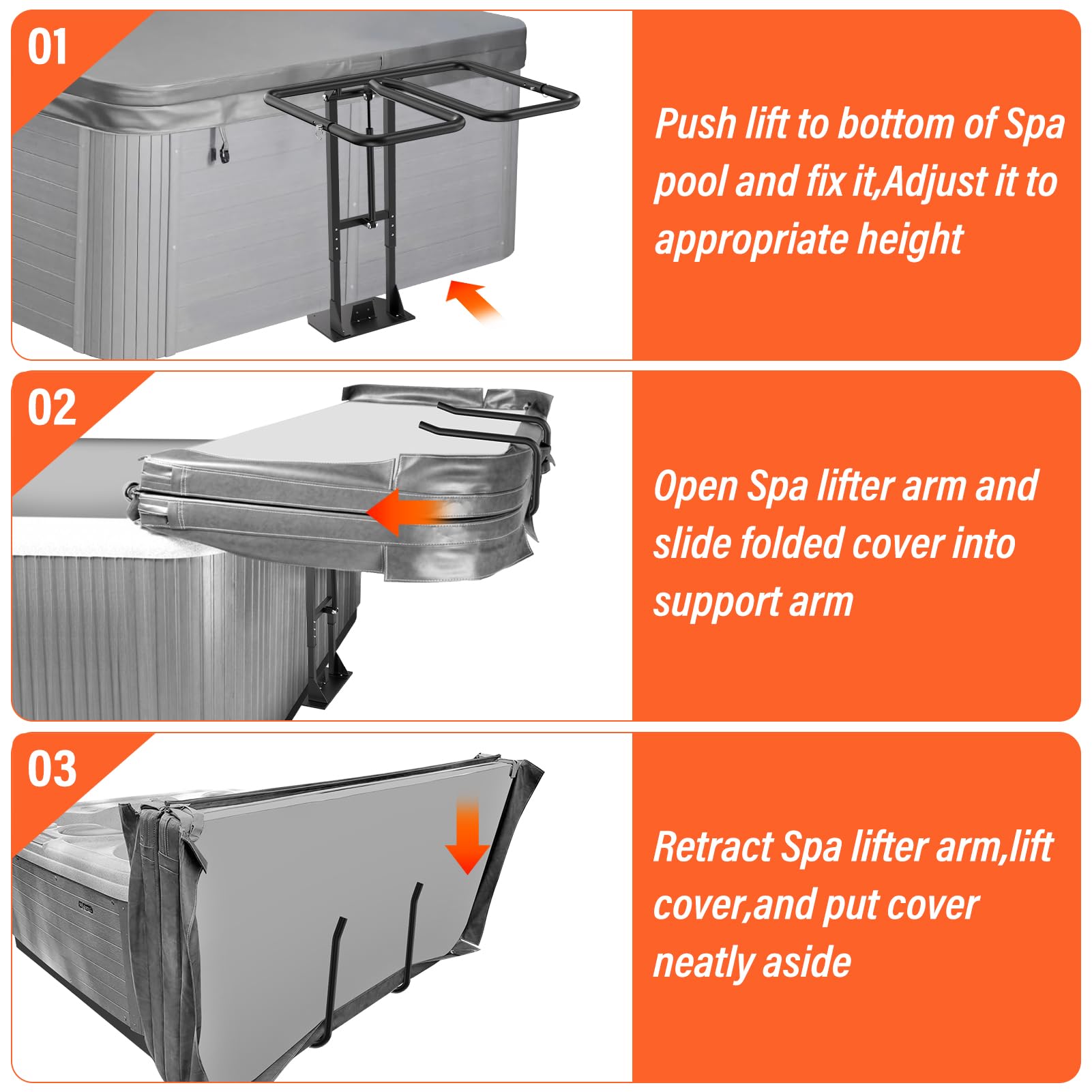 01

Push lift to bottom of Spa pool and fix it,Adjust it to appropriate height

02

Open Spa lifter arm and slide folded cover into support arm

03

Retract Spa lifter arm,lift cover,and put cover neatly aside