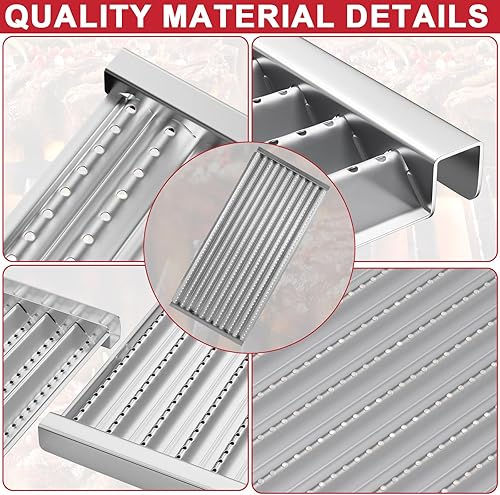 QUALITY MATERIAL DETAILS