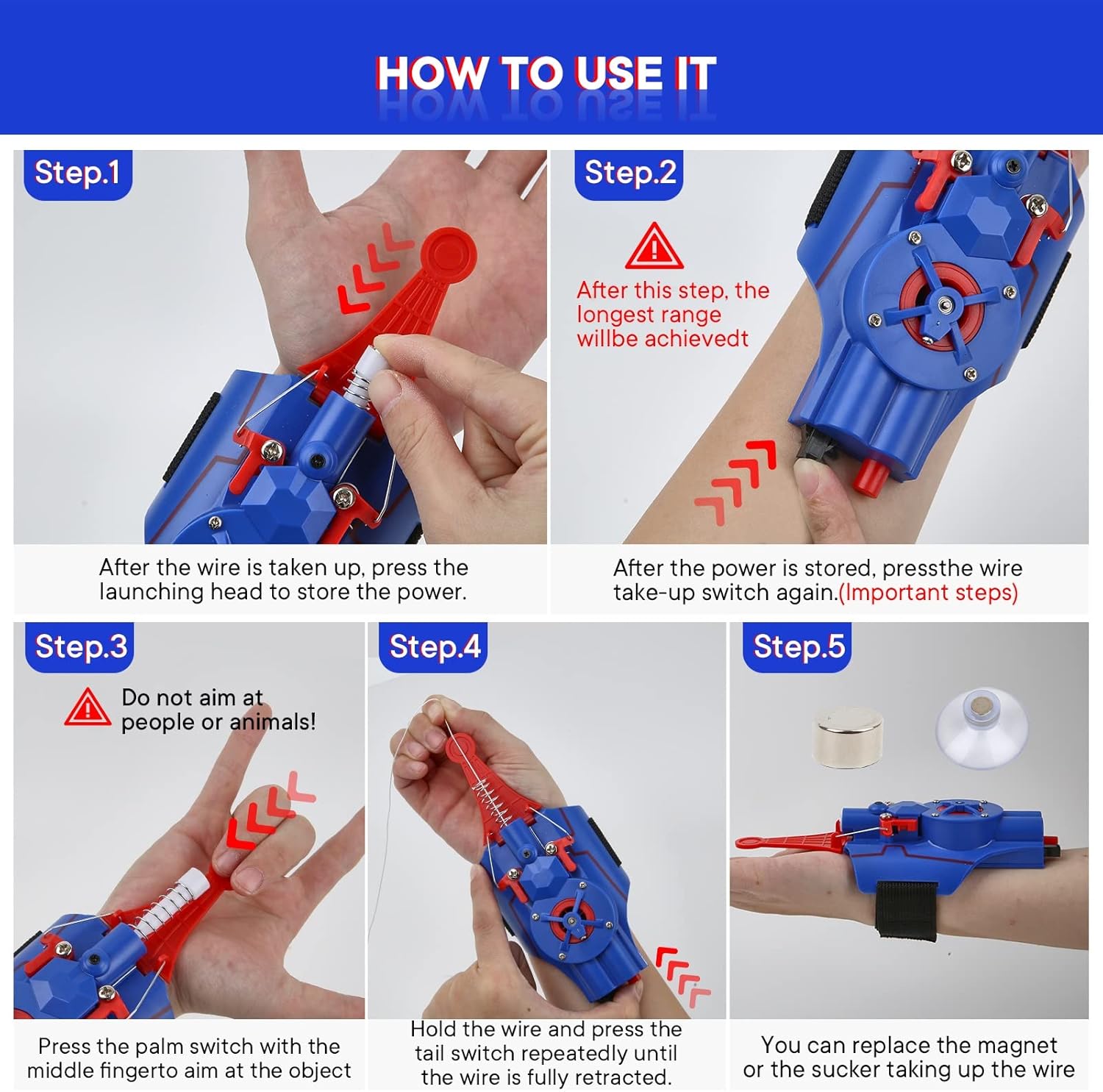 HOW TO USE IT

Step.1

After the wire is taken up, press the launching head to store the power.

Step.2

After this step, the longest range willbe achievedt

After the power is stored, pressthe wire take-up switch again.(Important steps)

Step.3

Do not aim at people or animals!

Press the palm switch with the middle fingerto aim at the object

Step.4

Hold the wire and press the tail switch repeatedly until the wire is fully retracted.

Step.5

You can replace the magnet or the sucker taking up the wire