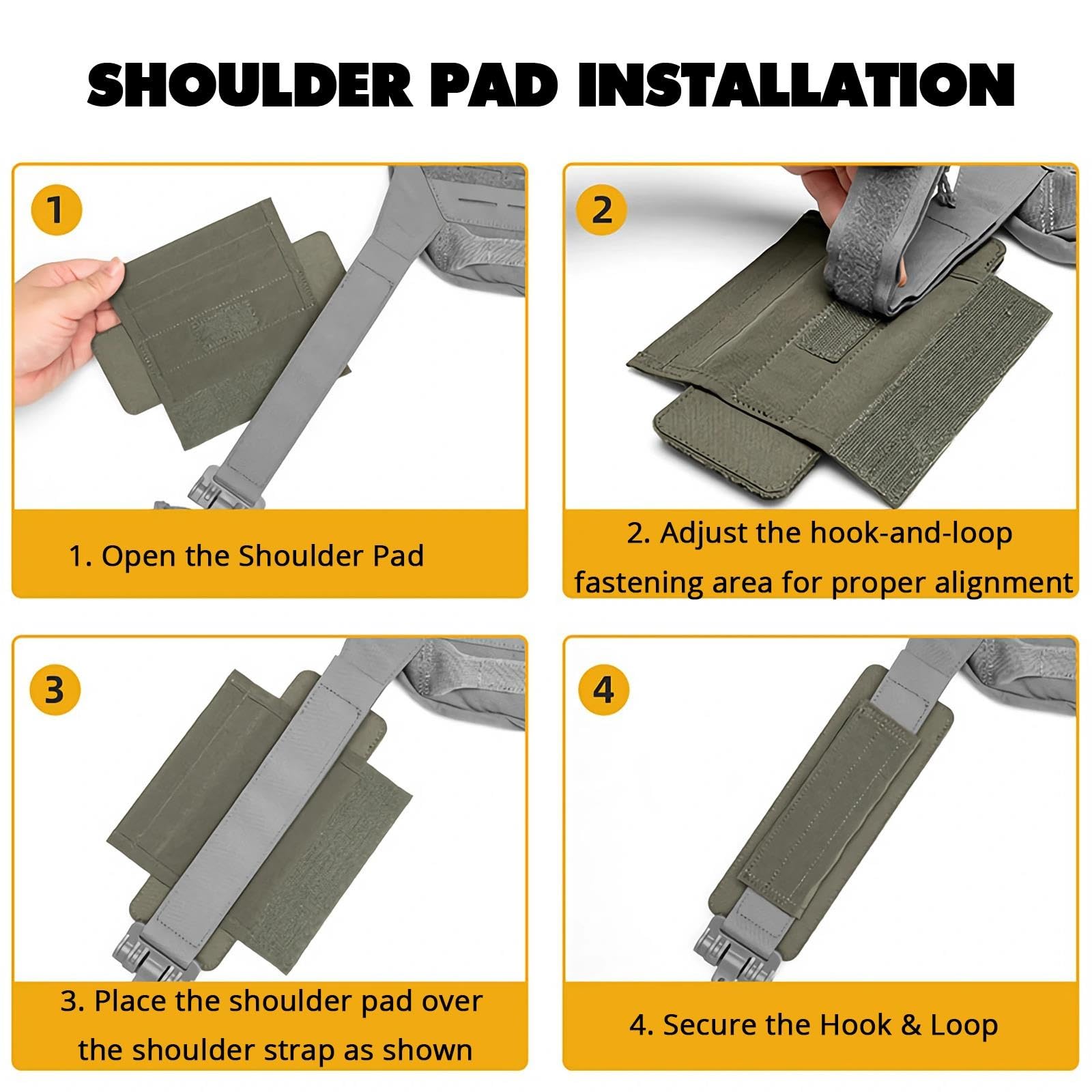 SHOULDER PAD INSTALLATION

1

1. Open the Shoulder Pad

2

2. Adjust the hook-and-loop fastening area for proper alignment

3

3. Place the shoulder pad over the shoulder strap as shown

4

4. Secure the Hook & Loop