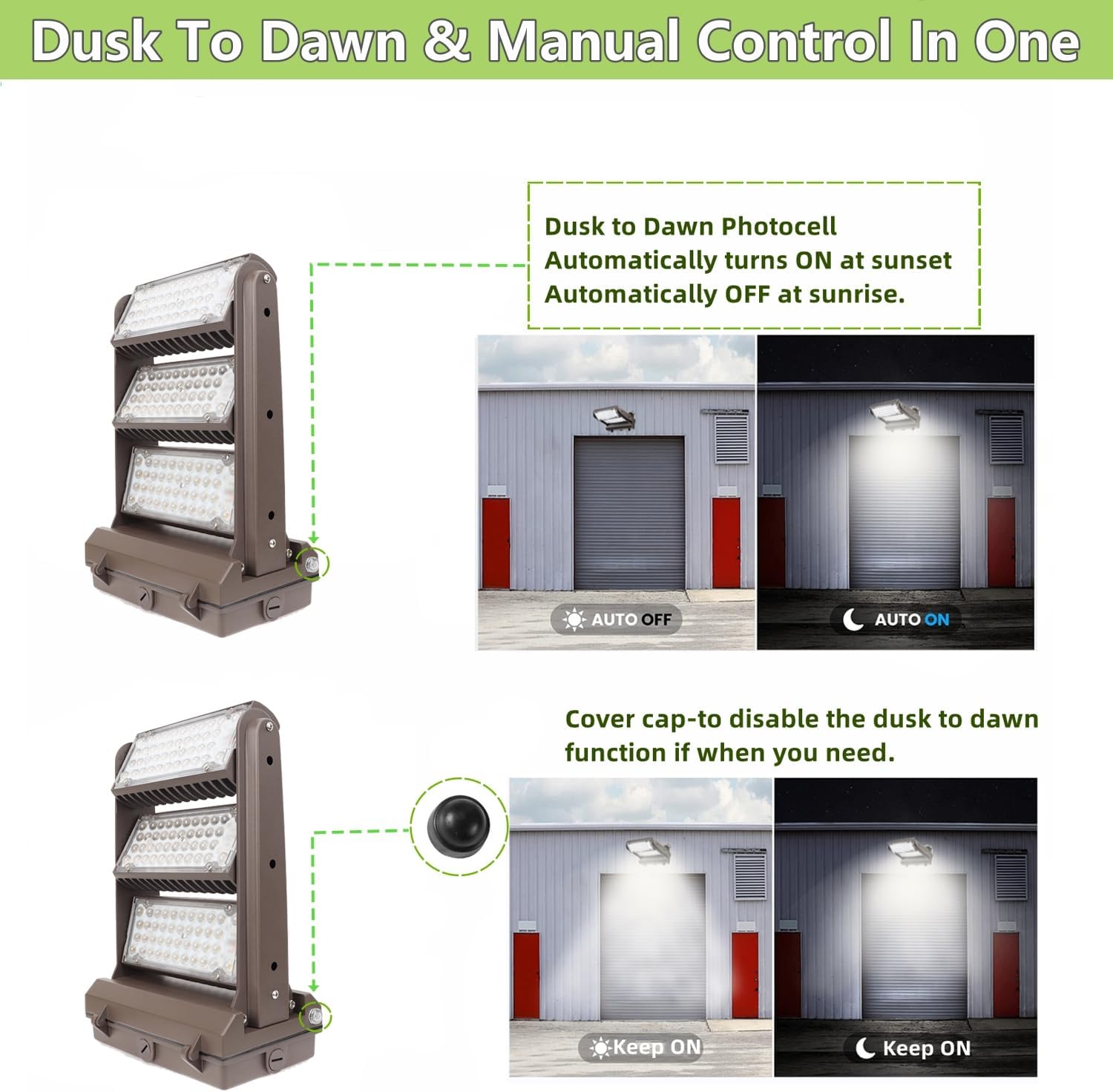 Dusk To Dawn & Manual Control In One

Dusk to Dawn Photocell
Automatically turns ON at sunset
Automatically OFF at sunrise.

AUTO OFF

AUTO ON

Cover cap-to disable the dusk to dawn function if when you need.

Keep ON

Keep ON