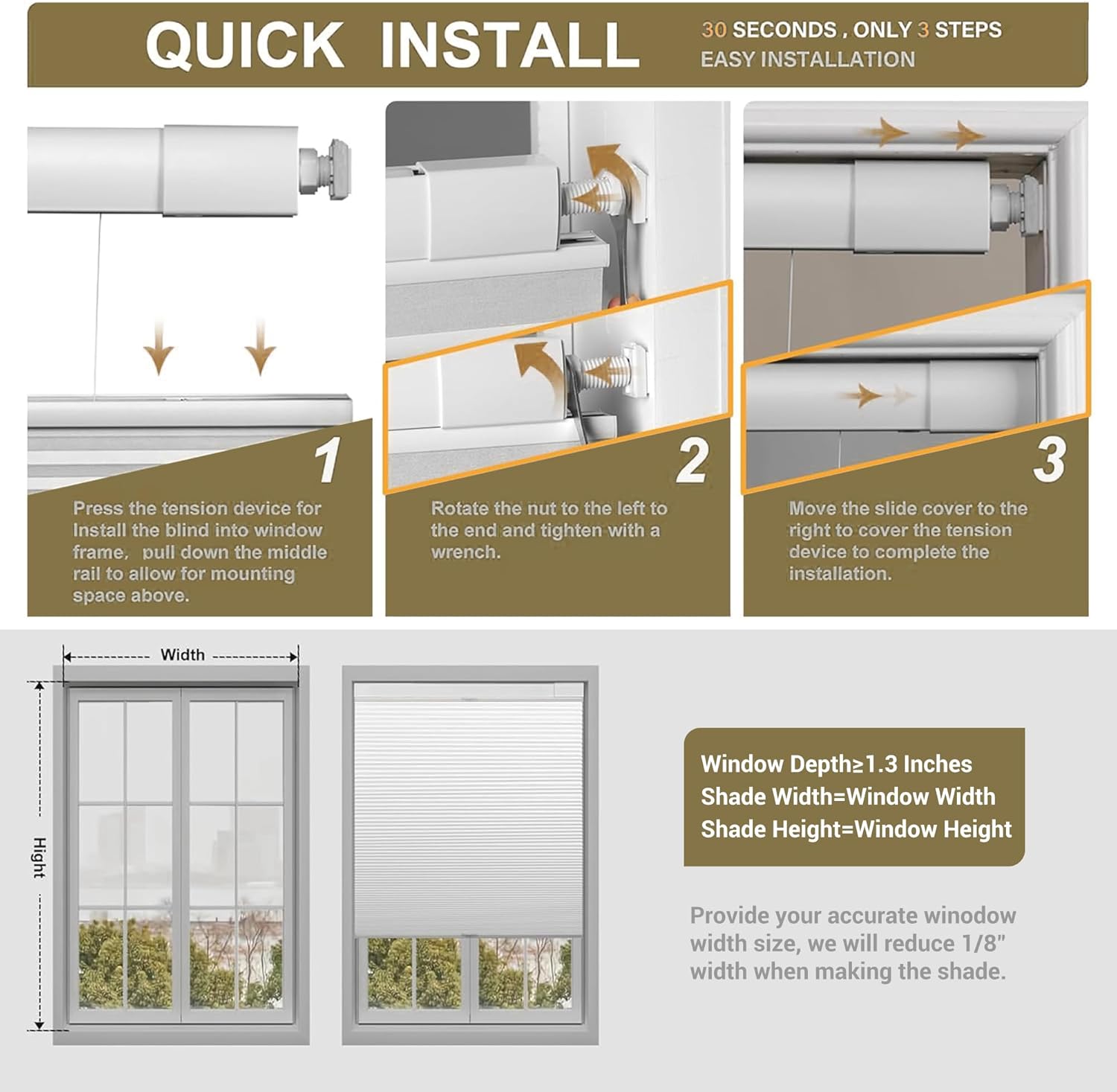 QUICK INSTALL

30 SECONDS , ONLY 3 STEPS
EASY INSTALLATION

1

Press the tension device for Install the blind into window frame, pull down the middle rail to allow for mounting space above.

2

Rotate the nut to the left to the end and tighten with a wrench.

3

Move the slide cover to the right to cover the tension device to complete the installation.

Width

Hight

Window Depth≥1.3 Inches
Shade Width=Window Width
Shade Height=Window Height

Provide your accurate winodow width size, we will reduce 1/8" width when making the shade.