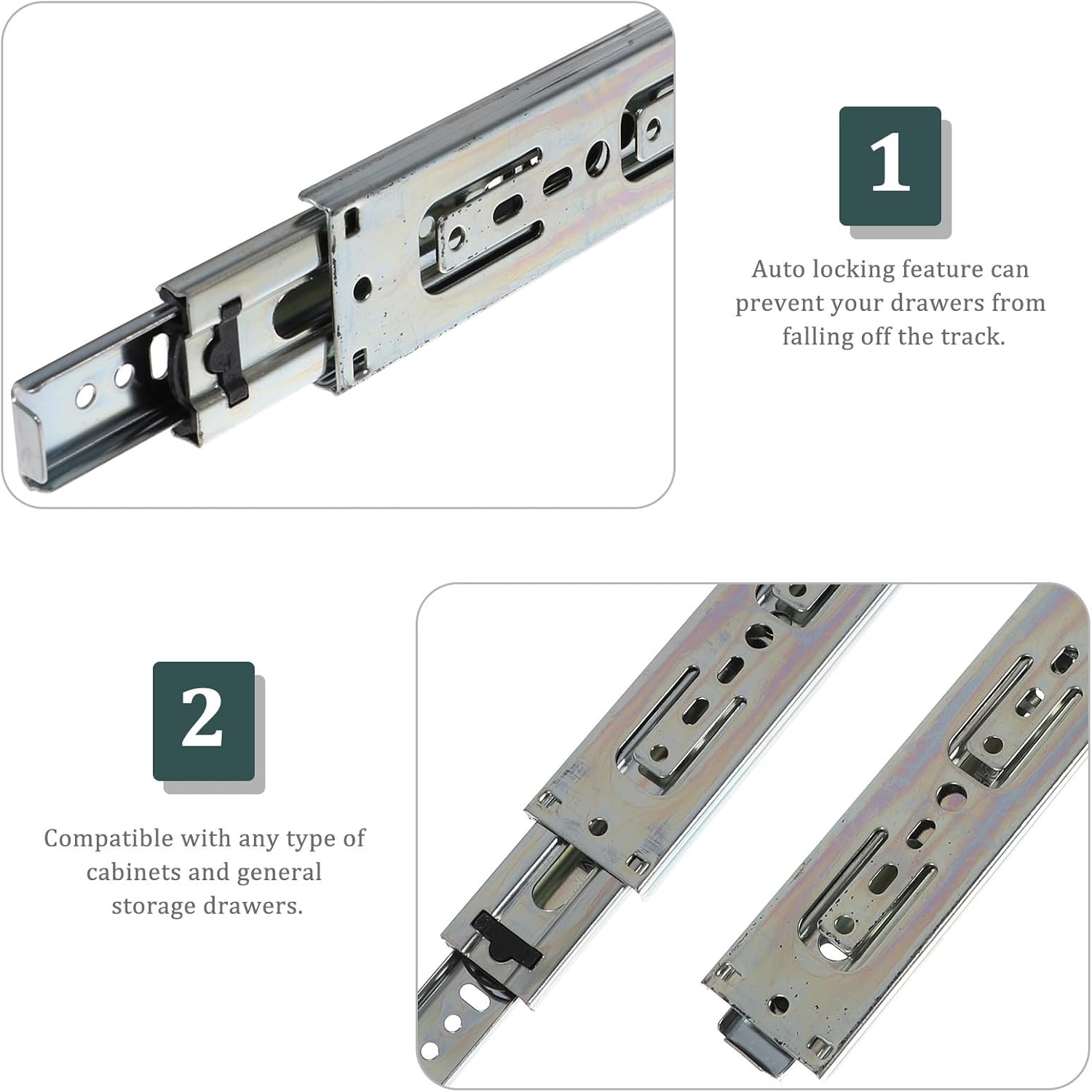 1

Auto locking feature can prevent your drawers from falling off the track.

2

Compatible with any type of cabinets and general storage drawers.