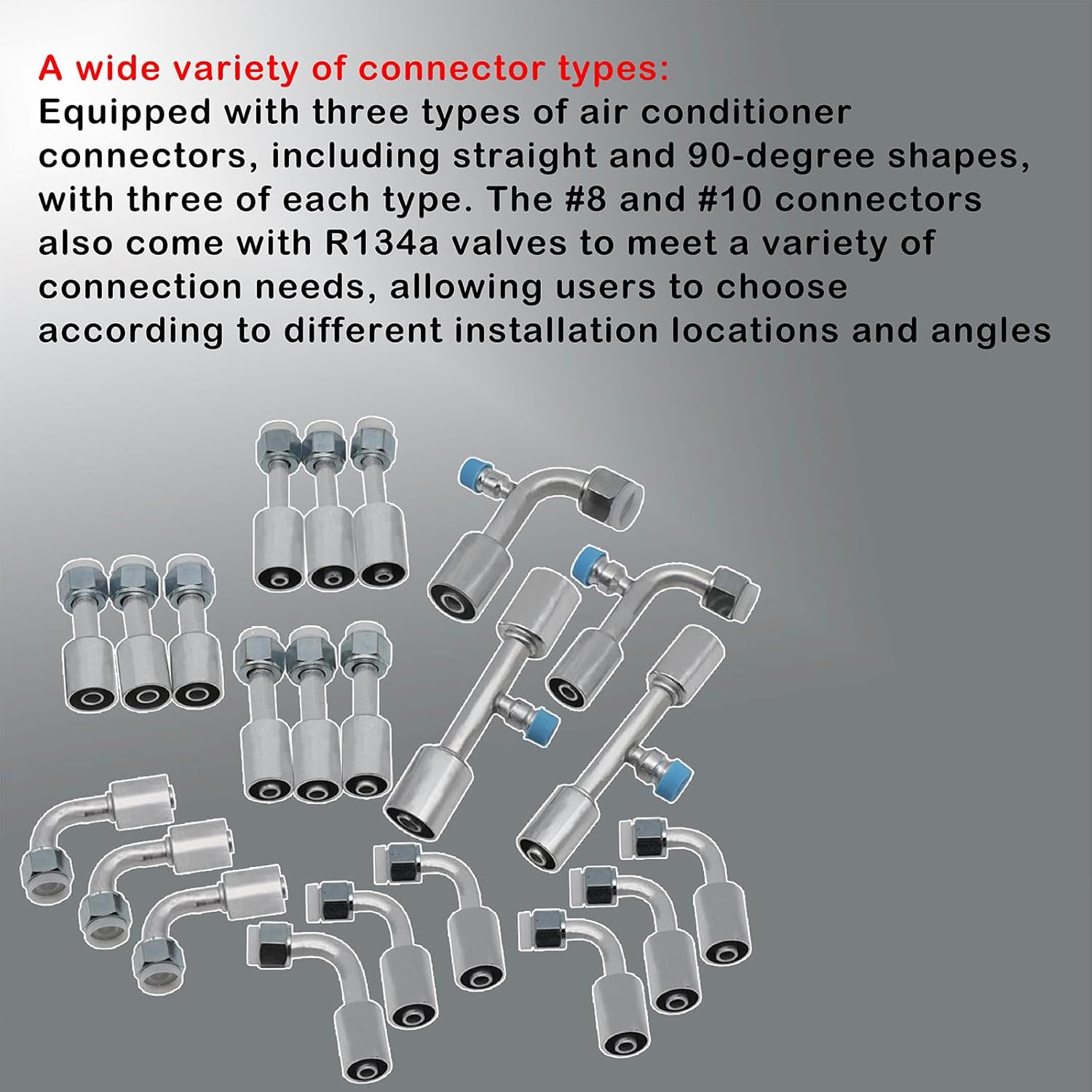 A wide variety of connector types:
Equipped with three types of air conditioner connectors, including straight and 90-degree shapes, with three of each type. The #8 and #10 connectors also come with R134a valves to meet a variety of connection needs, allowing users to choose according to different installation locations and angles