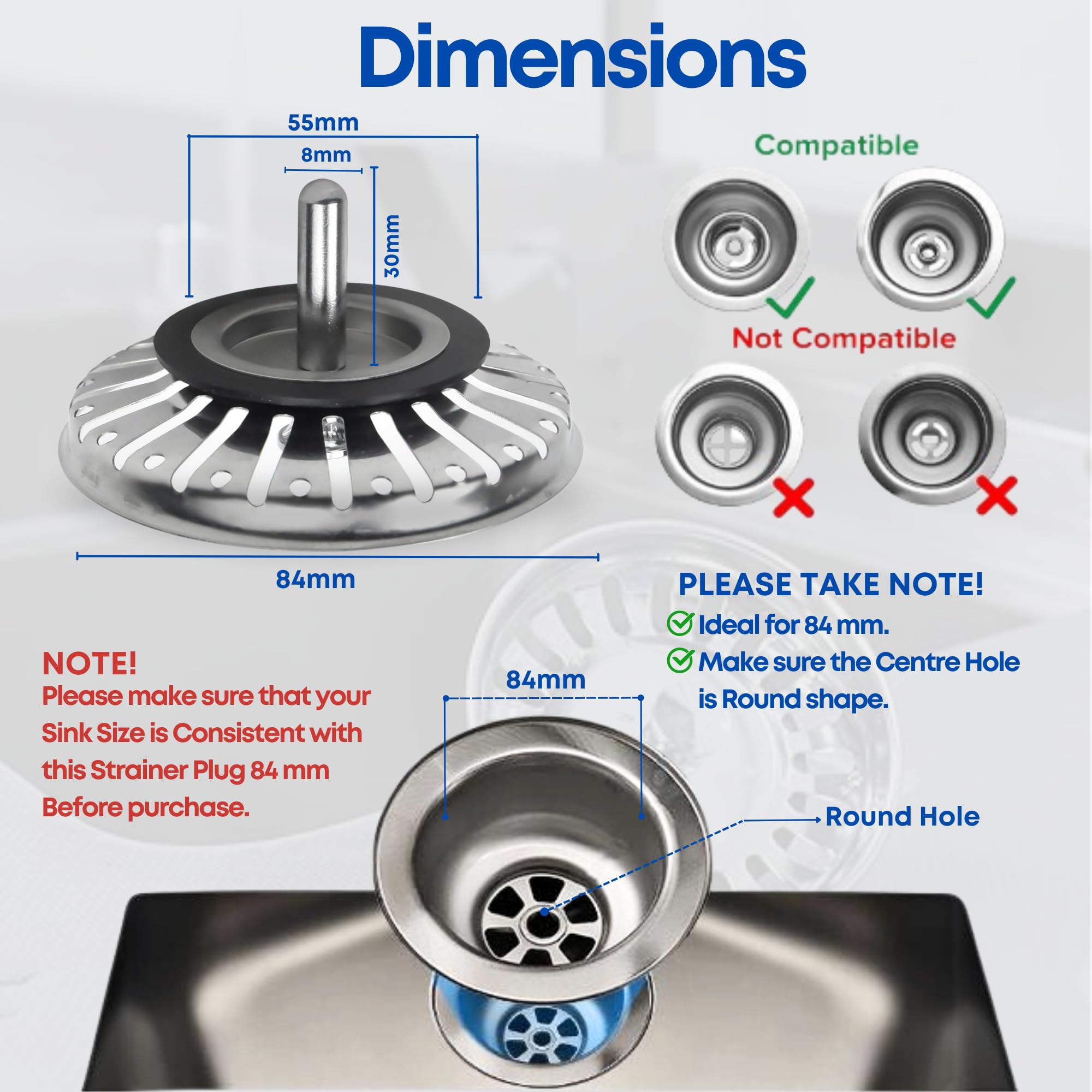 Dimensions

55mm

8mm

30mm

84mm

Compatible

Not Compatible

PLEASE TAKE NOTE!

Ideal for 84 mm.

Make sure the Centre Hole is Round shape.

NOTE!

Please make sure that your Sink Size is Consistent with this Strainer Plug 84 mm Before purchase.

84mm

Round Hole