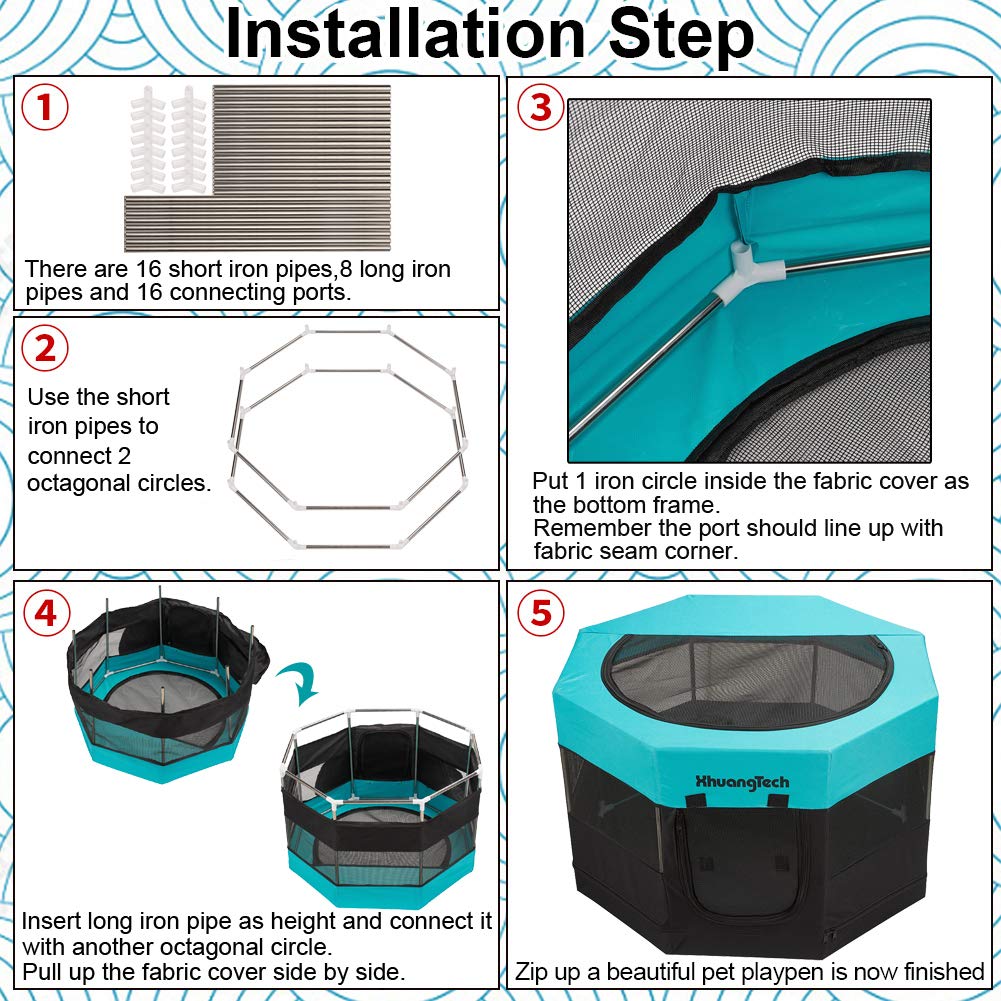 Installation Step

1

There are 16 short iron pipes,8 long iron pipes and 16 connecting ports.

2

Use the short iron pipes to connect 2 octagonal circles.

3

Put 1 iron circle inside the fabric cover as the bottom frame.
Remember the port should line up with fabric seam corner.

4

Insert long iron pipe as height and connect it with another octagonal circle.
Pull up the fabric cover side by side.

5

XhuangTech

Zip up a beautiful pet playpen is now finished