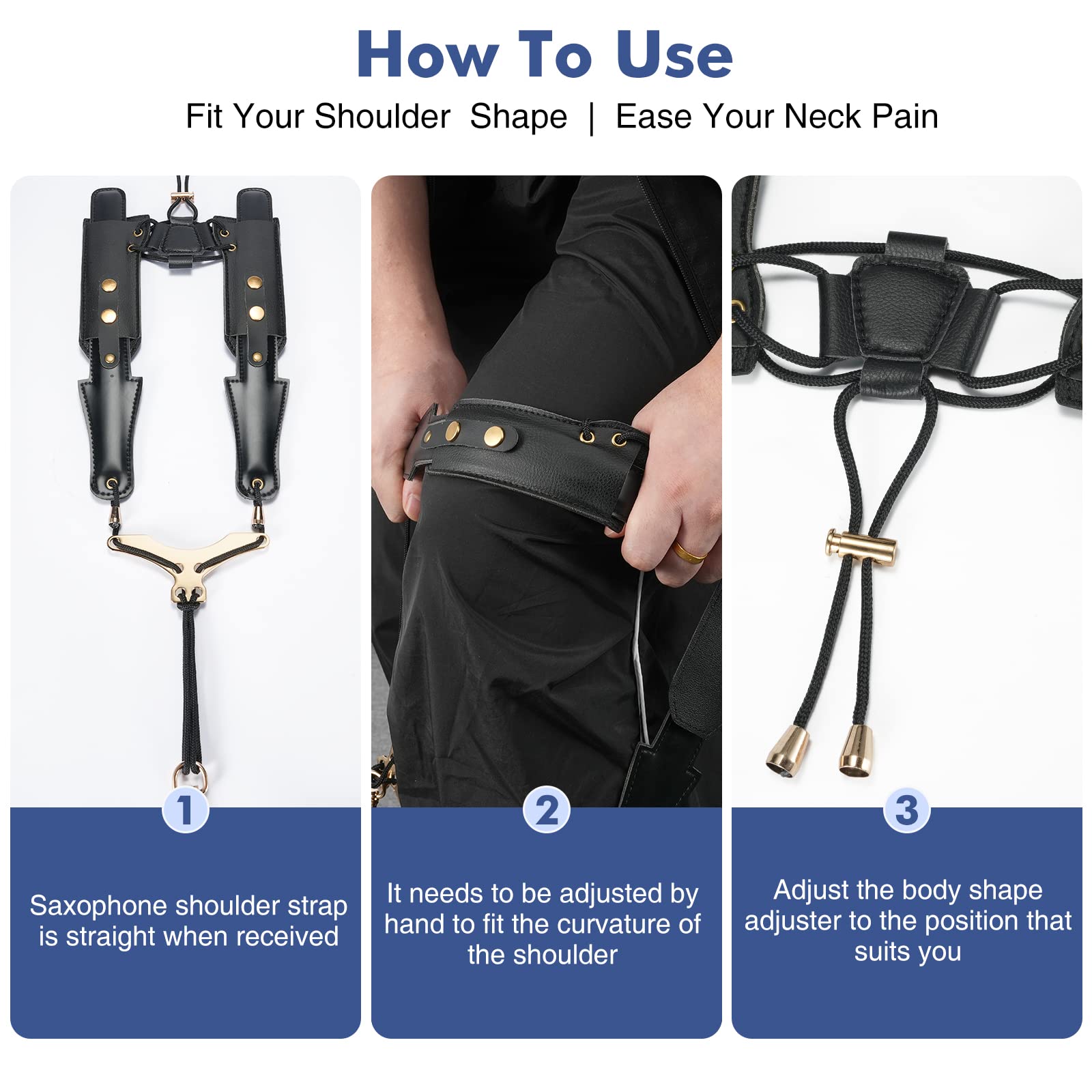 How To Use

Fit Your Shoulder Shape | Ease Your Neck Pain

1

Saxophone shoulder strap is straight when received

2

It needs to be adjusted by hand to fit the curvature of the shoulder

3

Adjust the body shape adjuster to the position that suits you