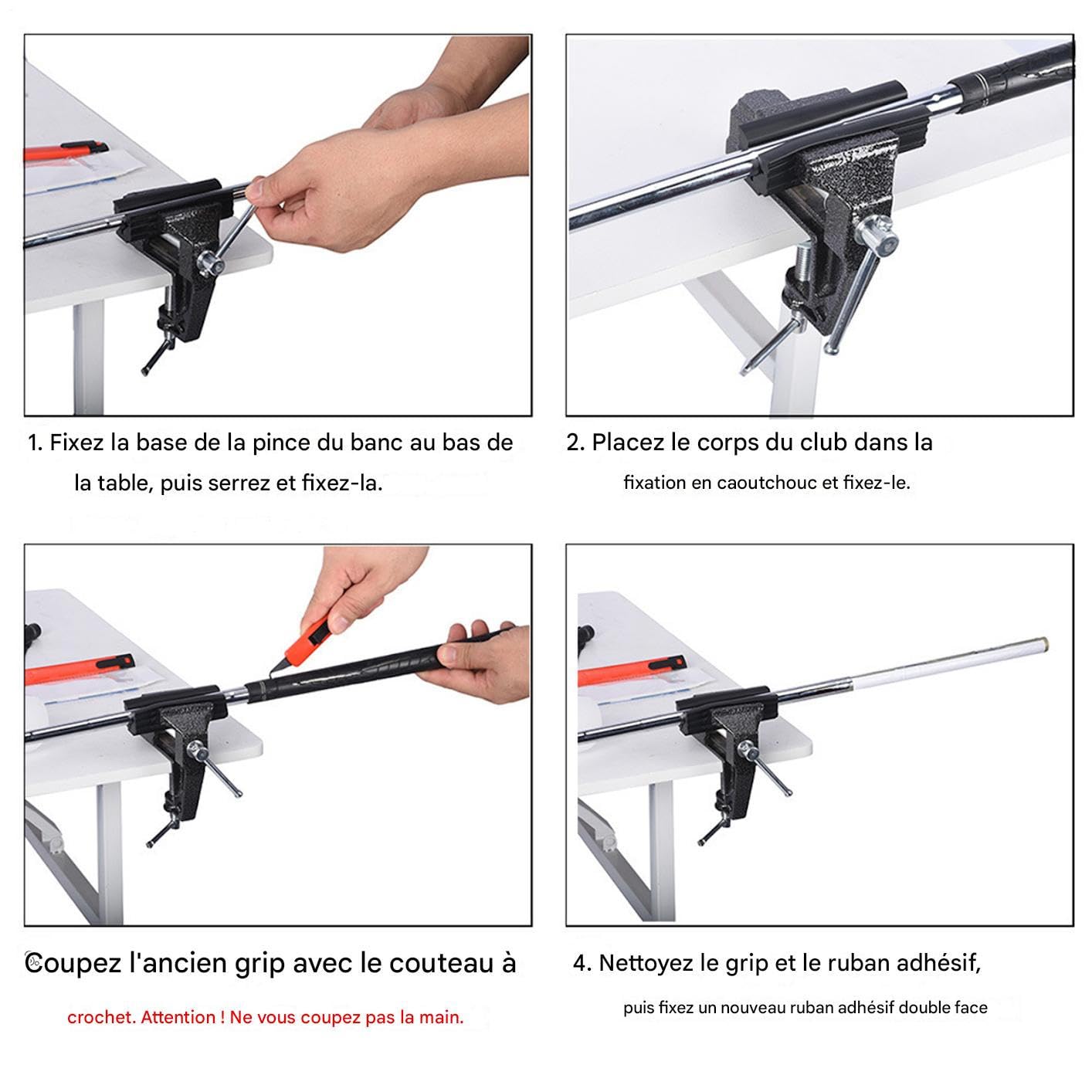 1. Fixez la base de la pince du banc au bas de la table, puis serrez et fixez-la.

2. Placez le corps du club dans la fixation en caoutchouc et fixez-le.

Coupez l'ancien grip avec le couteau à crochet. Attention ! Ne vous coupez pas la main.

4. Nettoyez le grip et le ruban adhésif, puis fixez un nouveau ruban adhésif double face