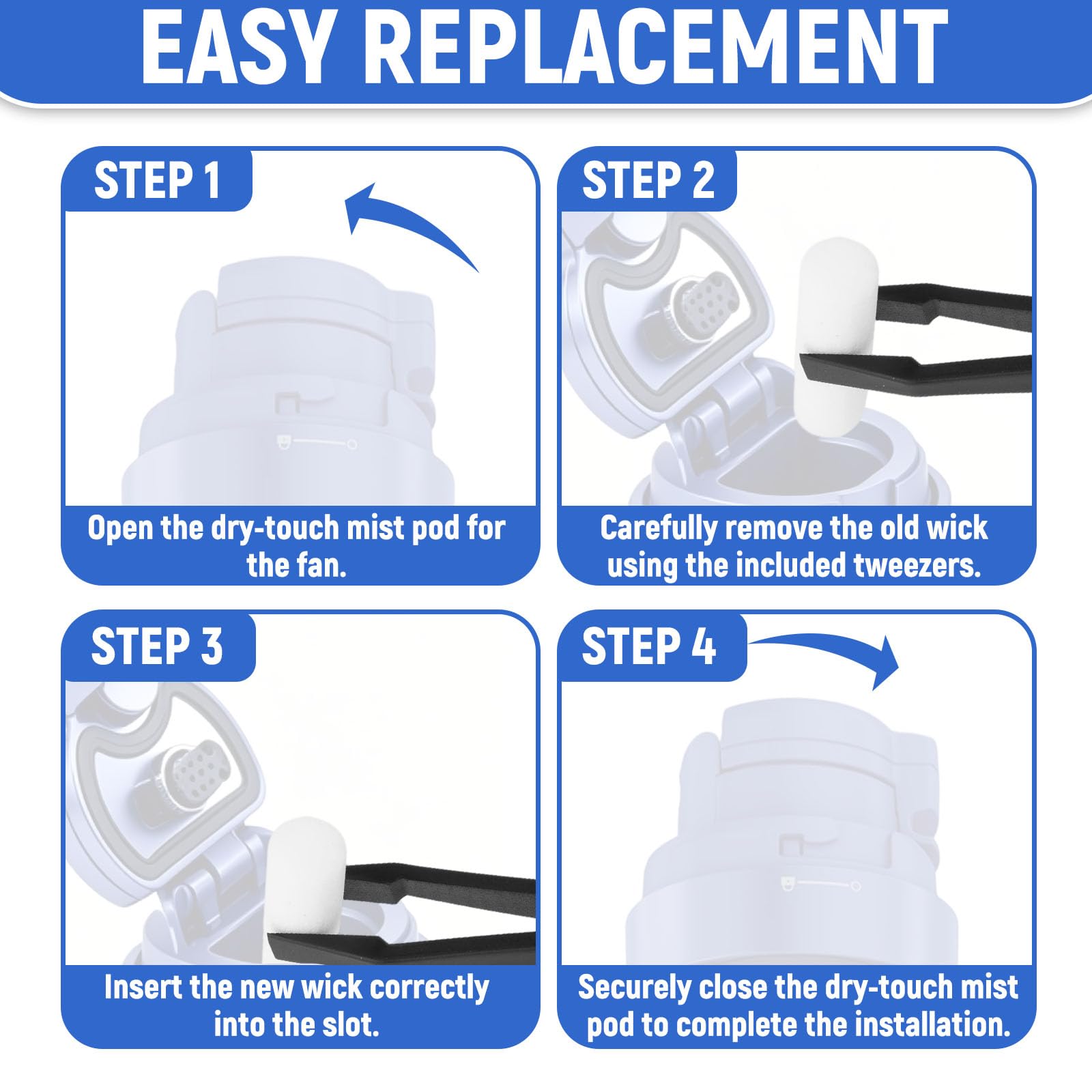 EASY REPLACEMENT

STEP 1

Open the dry-touch mist pod for the fan.

STEP 2

Carefully remove the old wick using the included tweezers.

STEP 3

Insert the new wick correctly into the slot.

STEP 4

Securely close the dry-touch mist pod to complete the installation.