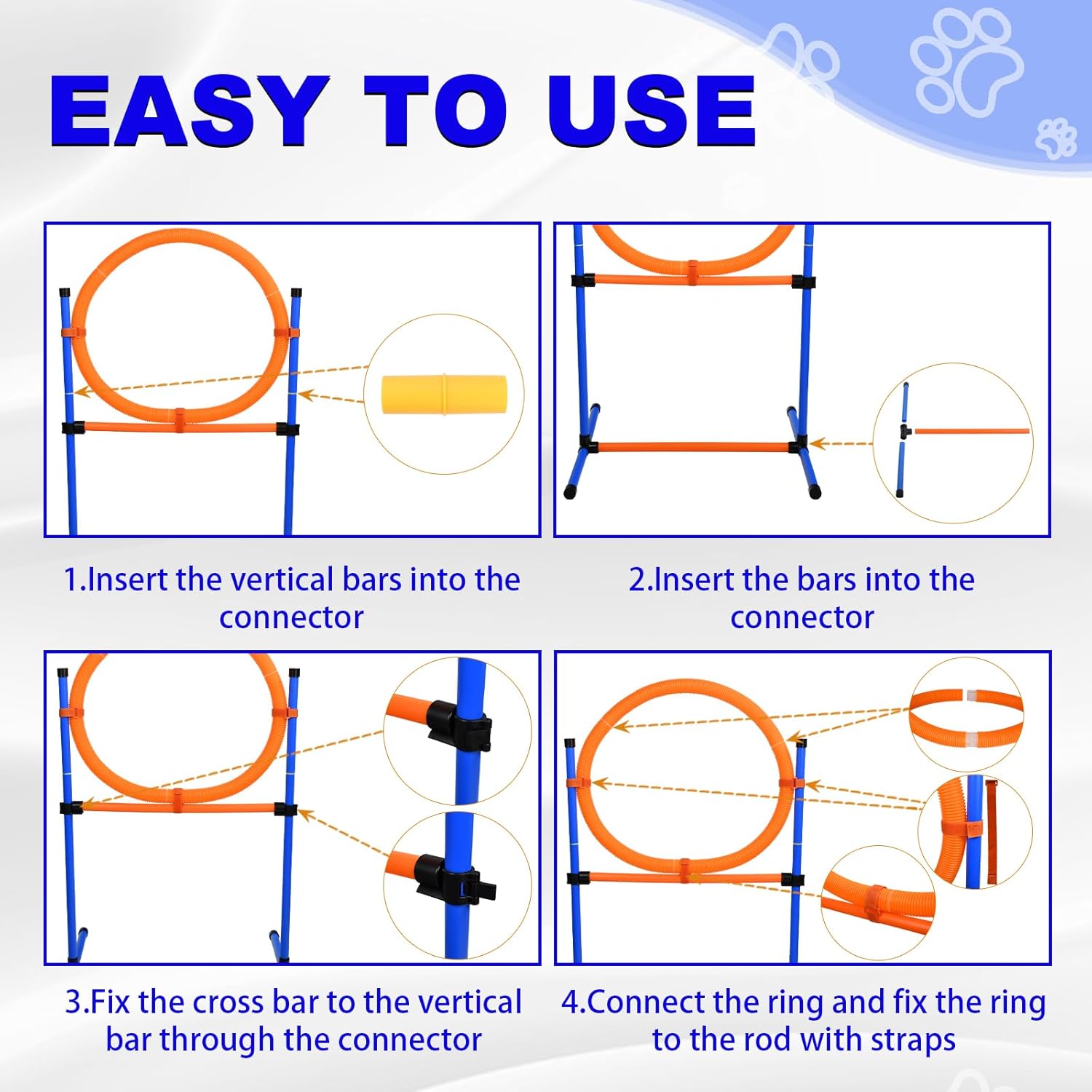 EASY TO USE

1.Insert the vertical bars into the connector

2.Insert the bars into the connector

3.Fix the cross bar to the vertical bar through the connector

4.Connect the ring and fix the ring to the rod with straps