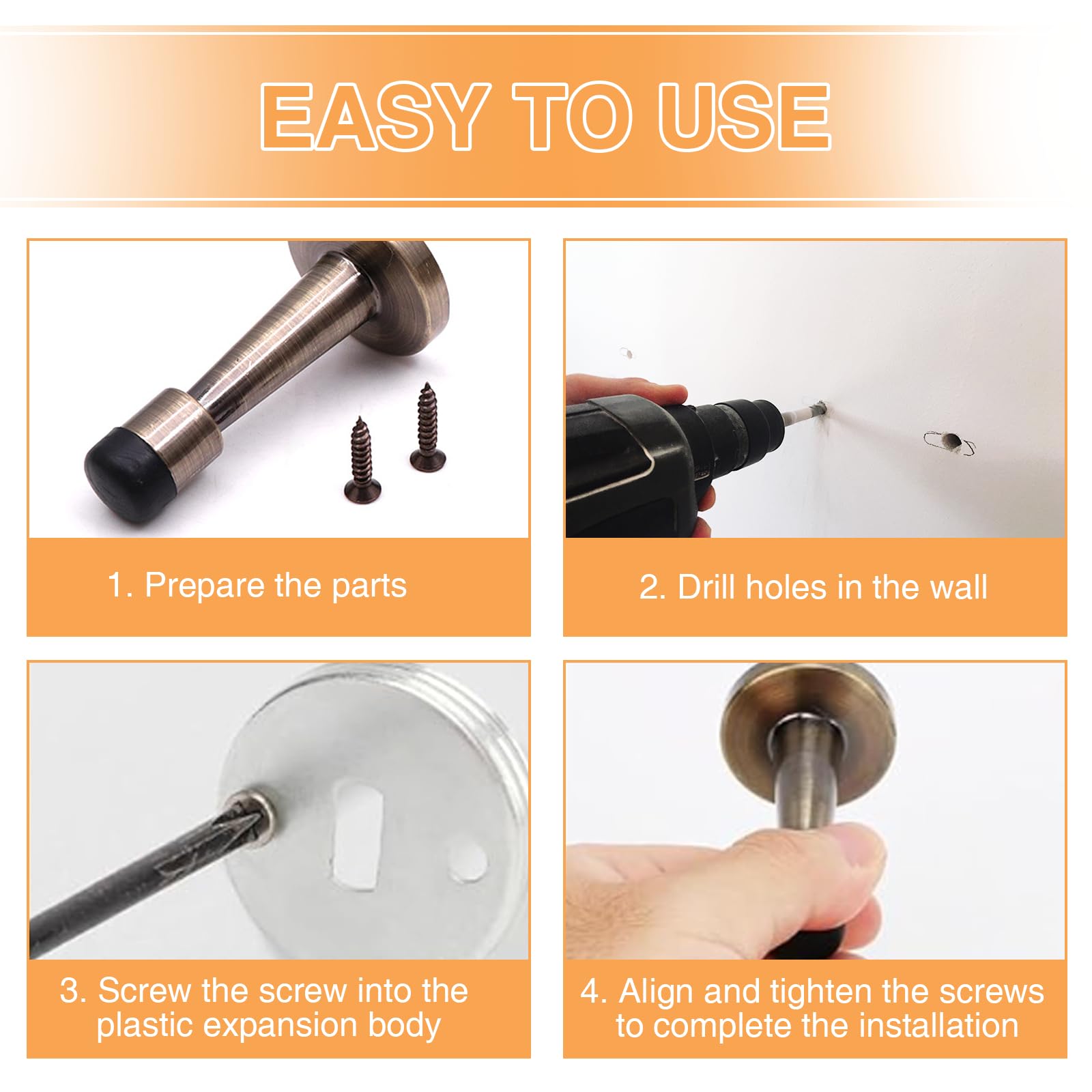 EASY TO USE

1. Prepare the parts

2. Drill holes in the wall

3. Screw the screw into the plastic expansion body

4. Align and tighten the screws to complete the installation