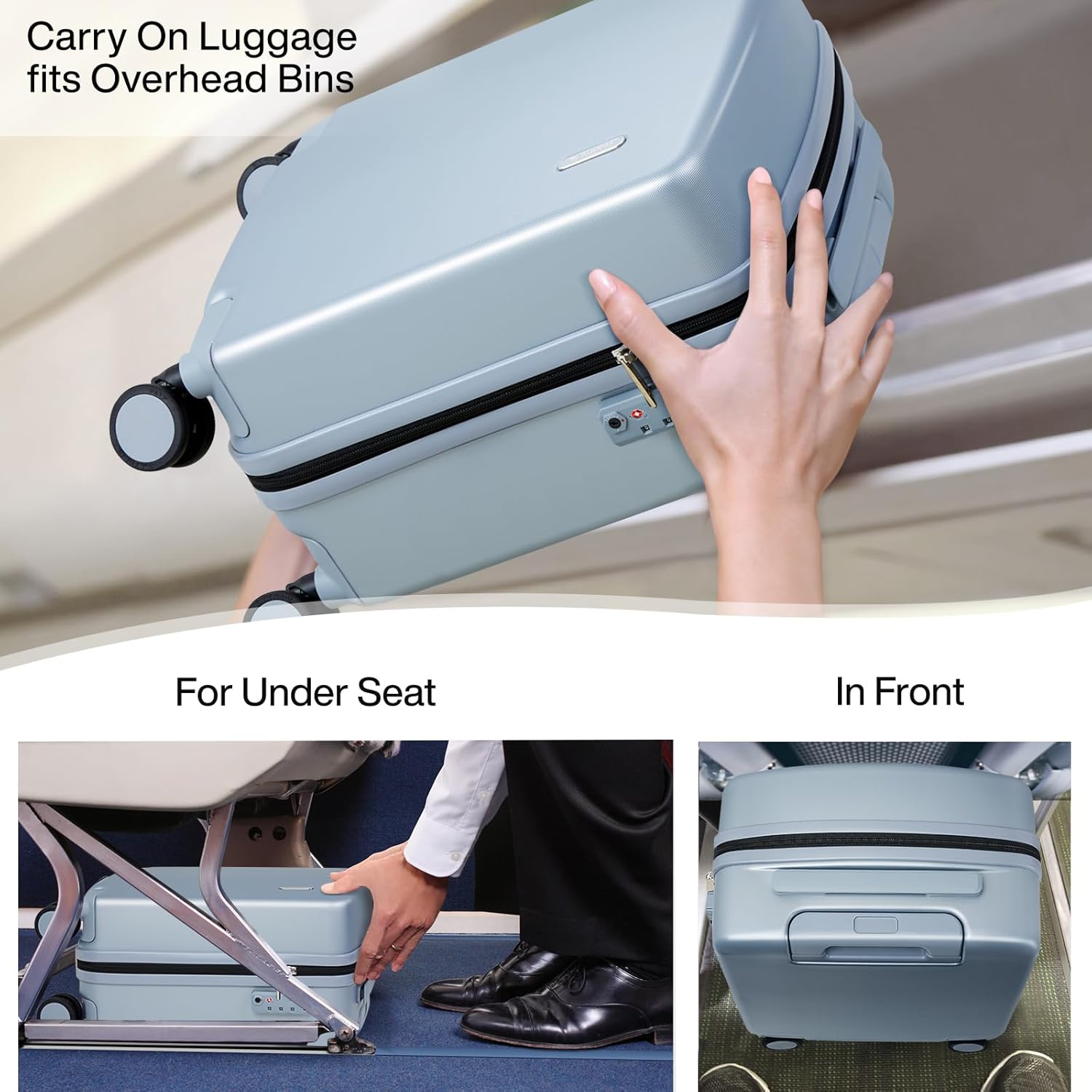 Carry On Luggage
fits Overhead Bins

For Under Seat

In Front