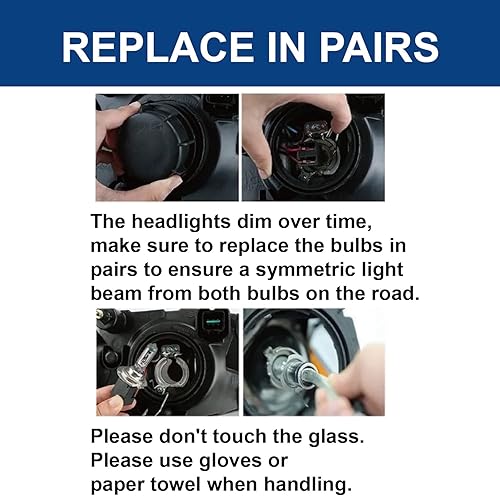 REPLACE IN PAIRS

The headlights dim over time, make sure to replace the bulbs in pairs to ensure a symmetric light beam from both bulbs on the road.

Please don't touch the glass. Please use gloves or paper towel when handling.