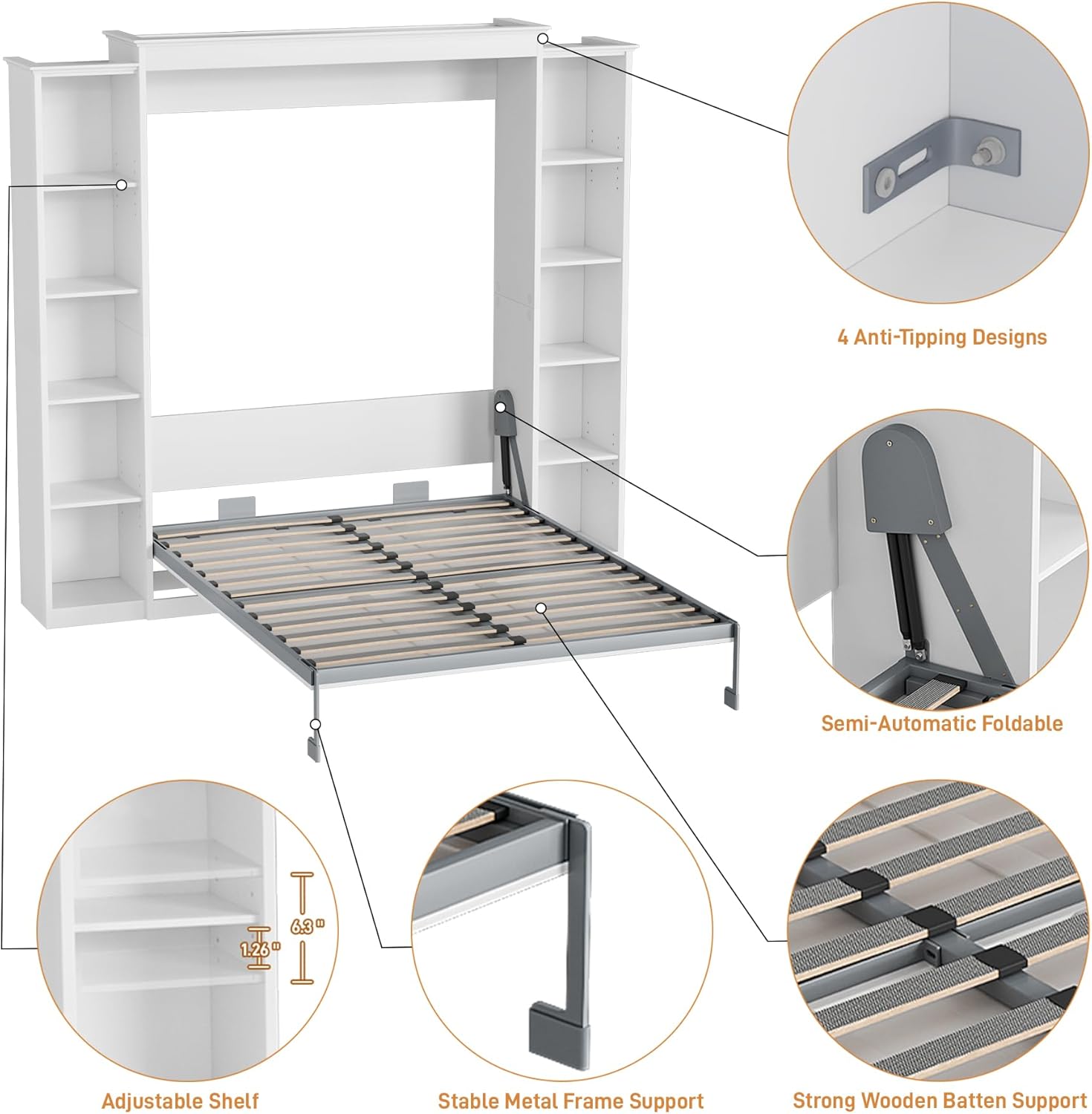 4 Anti-Tipping Designs

Semi-Automatic Foldable

6.3"

1.26"

Adjustable Shelf

Stable Metal Frame Support

Strong Wooden Batten Support