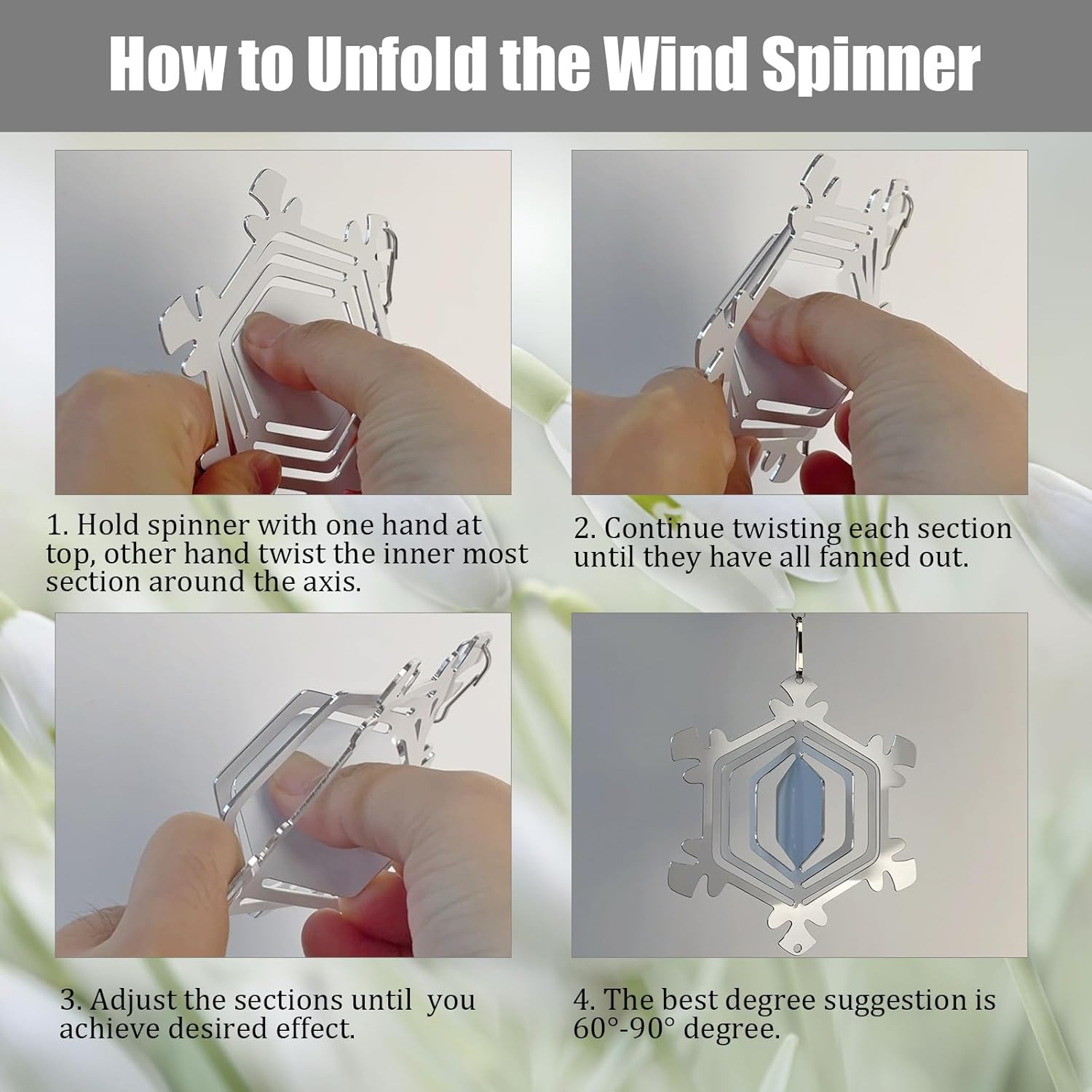 How to Unfold the Wind Spinner

1. Hold spinner with one hand at top, other hand twist the inner most section around the axis.

2. Continue twisting each section until they have all fanned out.

3. Adjust the sections until you achieve desired effect.

4. The best degree suggestion is 60°-90° degree.