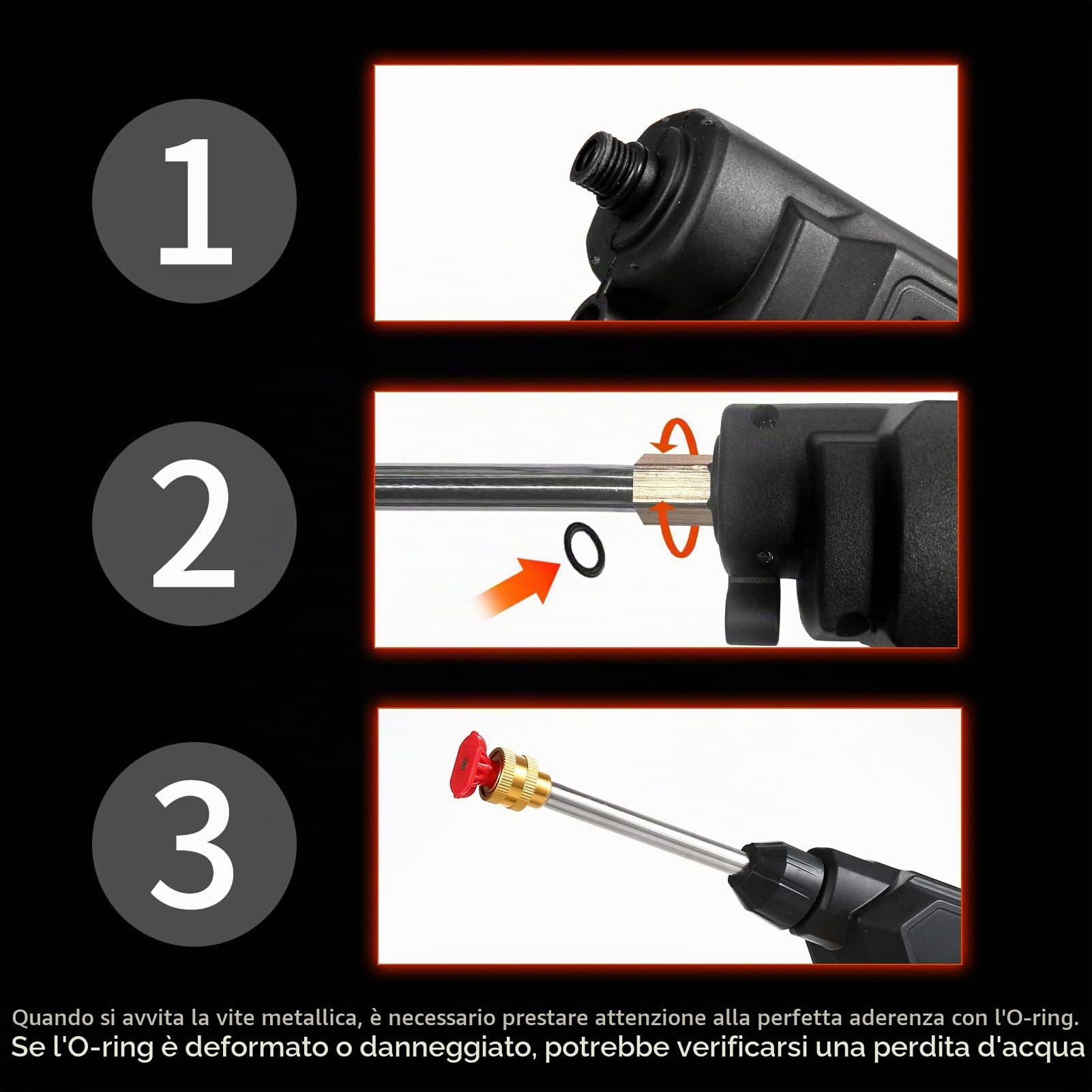 1

2

3

Quando si avvita la vite metallica, è necessario prestare attenzione alla perfetta aderenza con l'O-ring.
Se l'O-ring è deformato o danneggiato, potrebbe verificarsi una perdita d'acqua