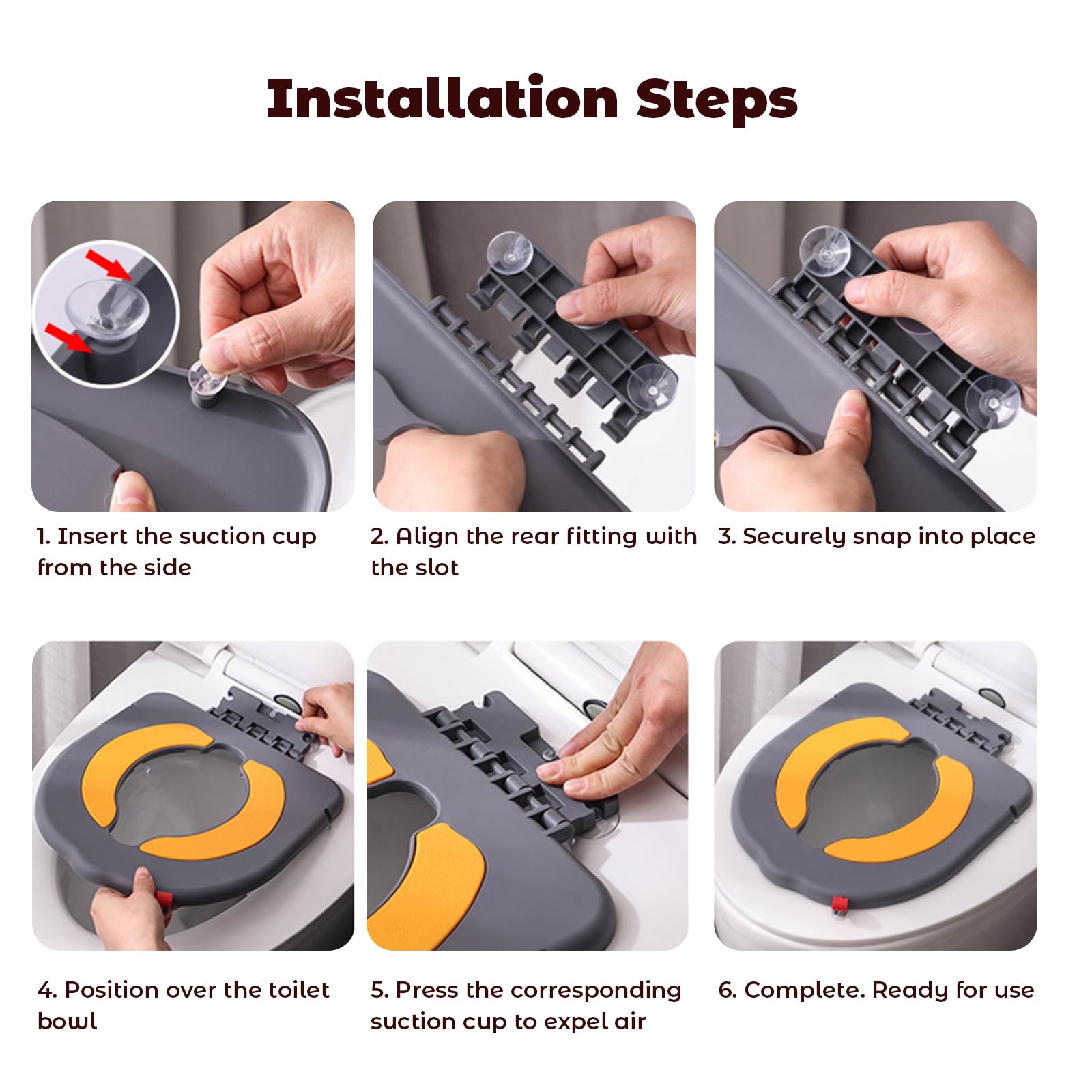 Installation Steps

1. Insert the suction cup from the side

2. Align the rear fitting with the slot

3. Securely snap into place

4. Position over the toilet bowl

5. Press the corresponding suction cup to expel air

6. Complete. Ready for use