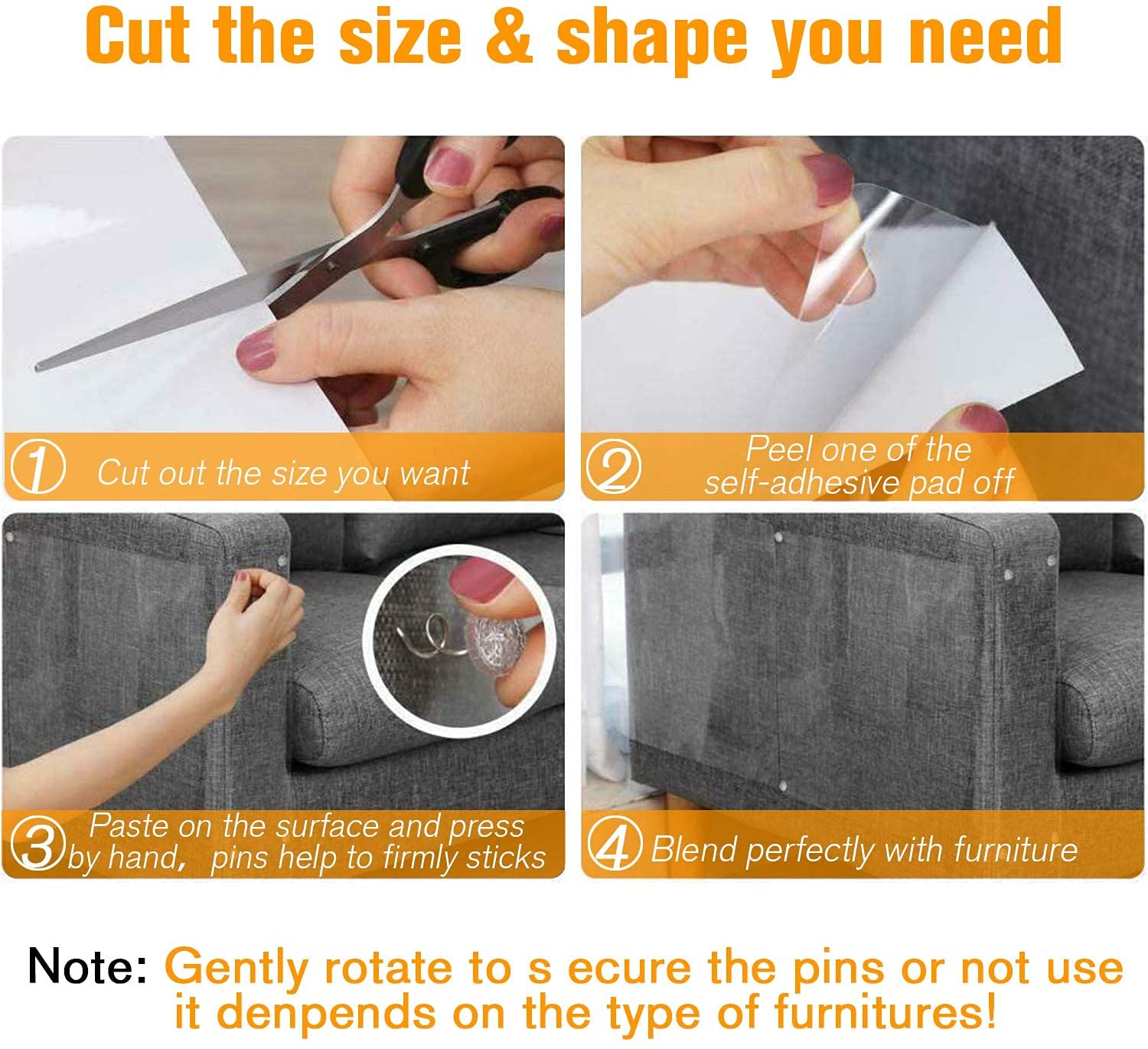 Cut the size & shape you need

① Cut out the size you want

② Peel one of the self-adhesive pad off

③ Paste on the surface and press by hand, pins help to firmly sticks

④ Blend perfectly with furniture

Note: Gently rotate to s ecure the pins or not use it denpends on the type of furnitures!