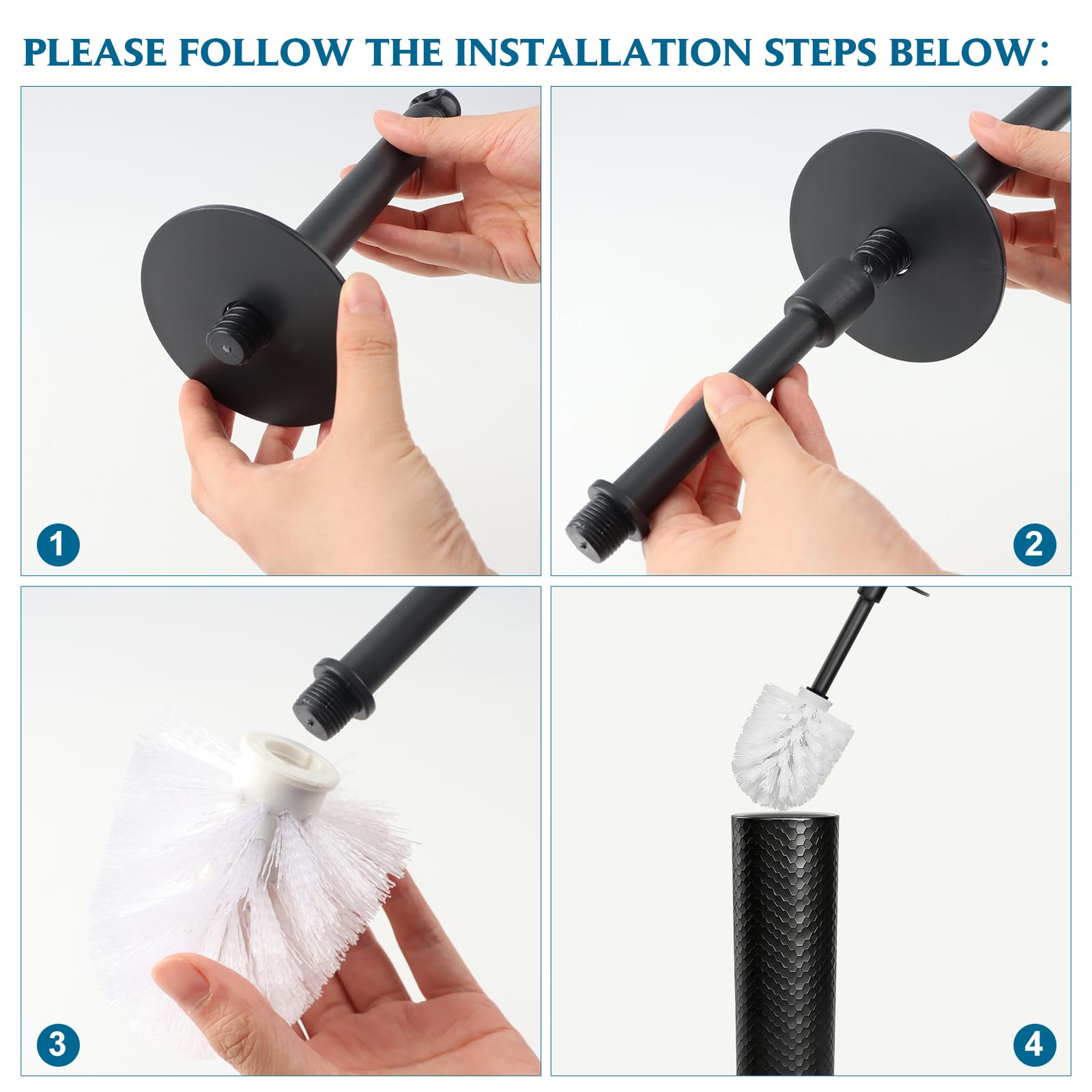 PLEASE FOLLOW THE INSTALLATION STEPS BELOW:

1

2

3

4