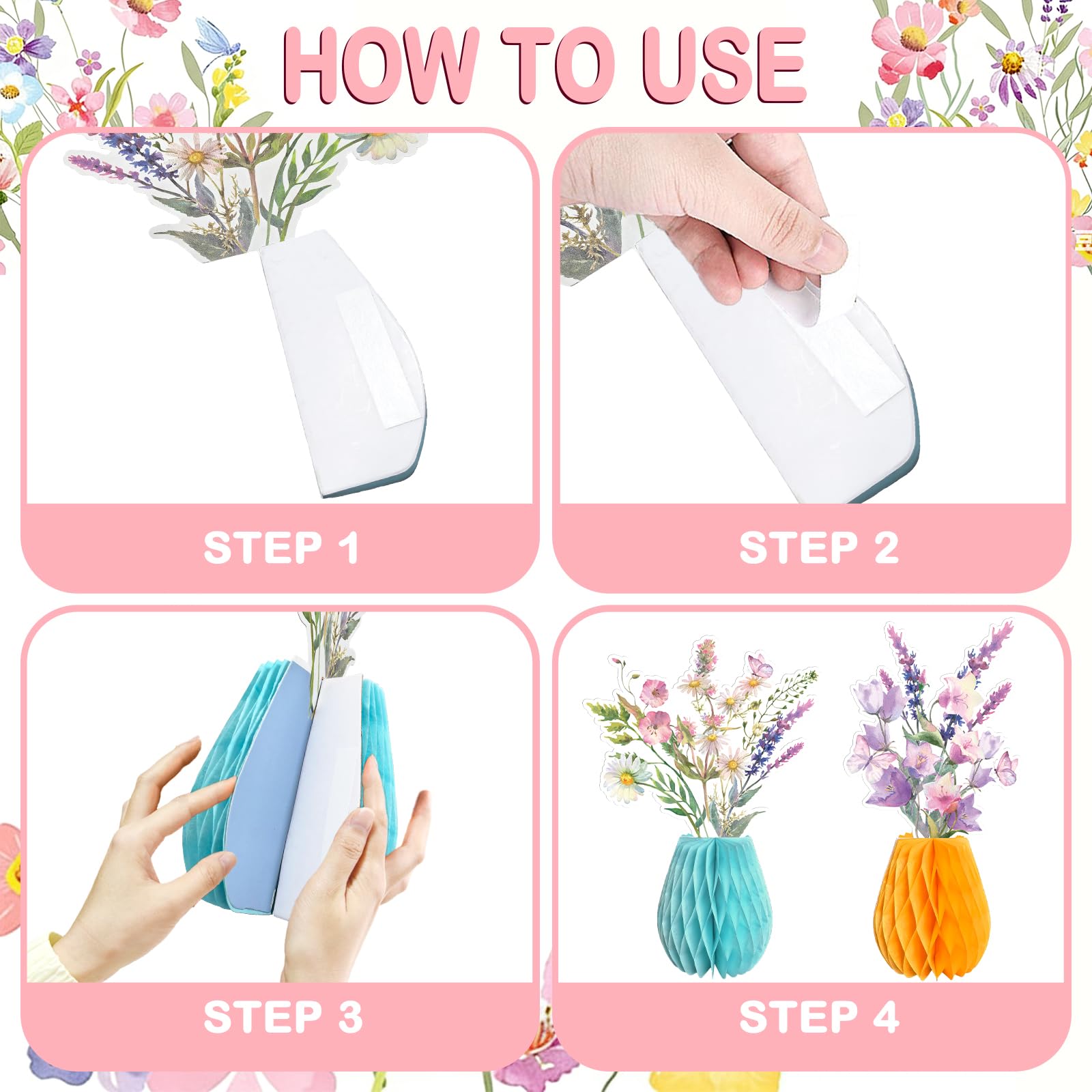 HOW TO USE

STEP 1

STEP 2

STEP 3

STEP 4