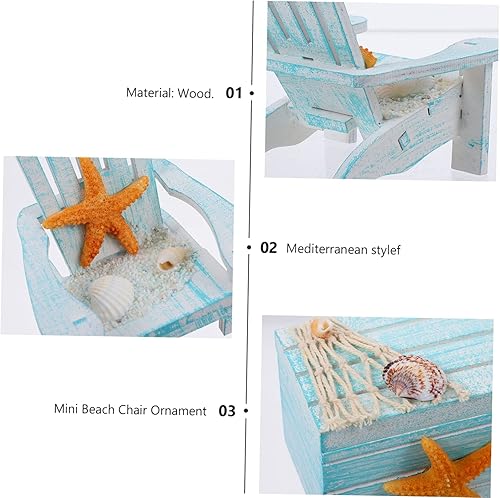 Material: Wood. 01

02 Mediterranean stylef

Mini Beach Chair Ornament 03