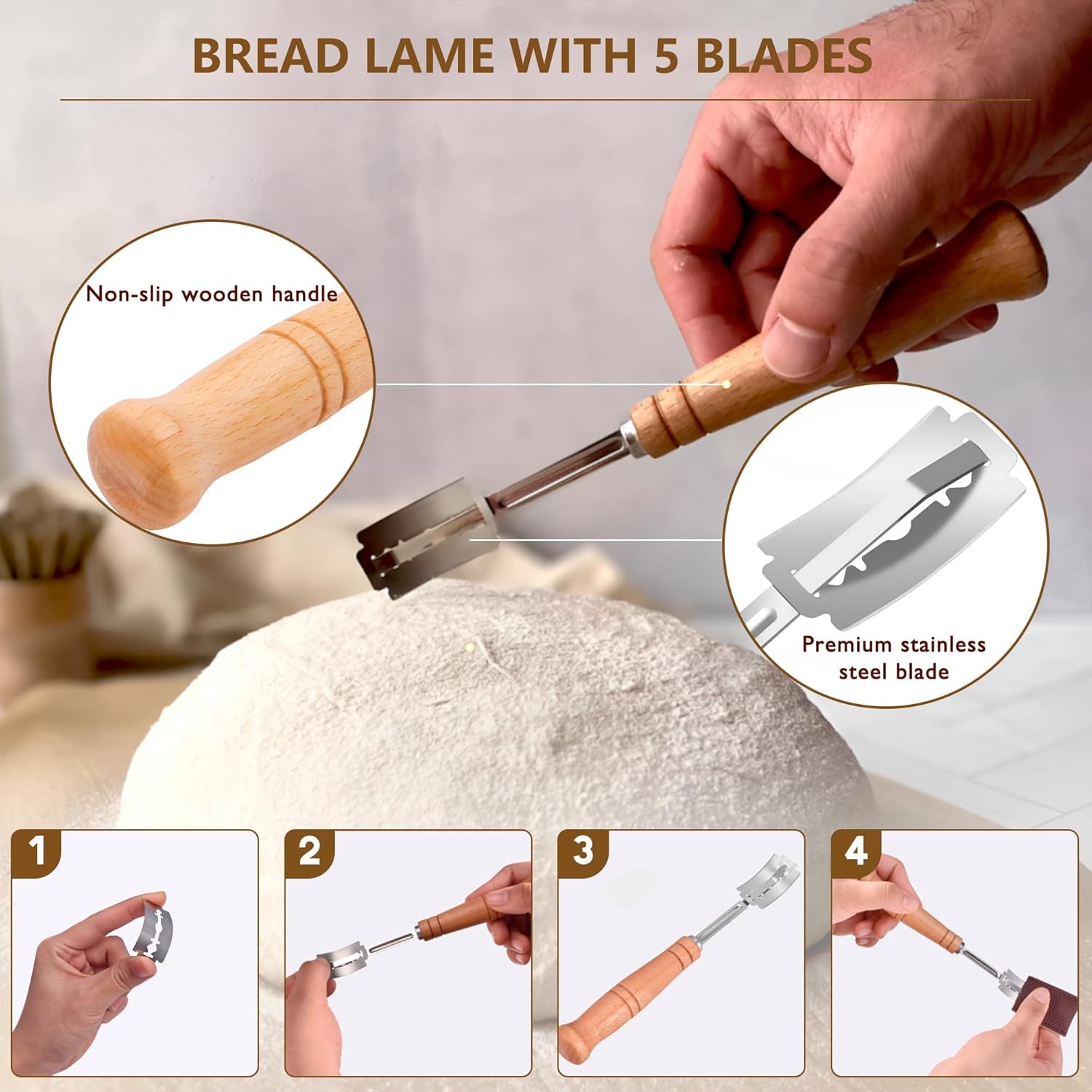 BREAD LAME WITH 5 BLADES

Non-slip wooden handle

Premium stainless steel blade

1

2

3

4