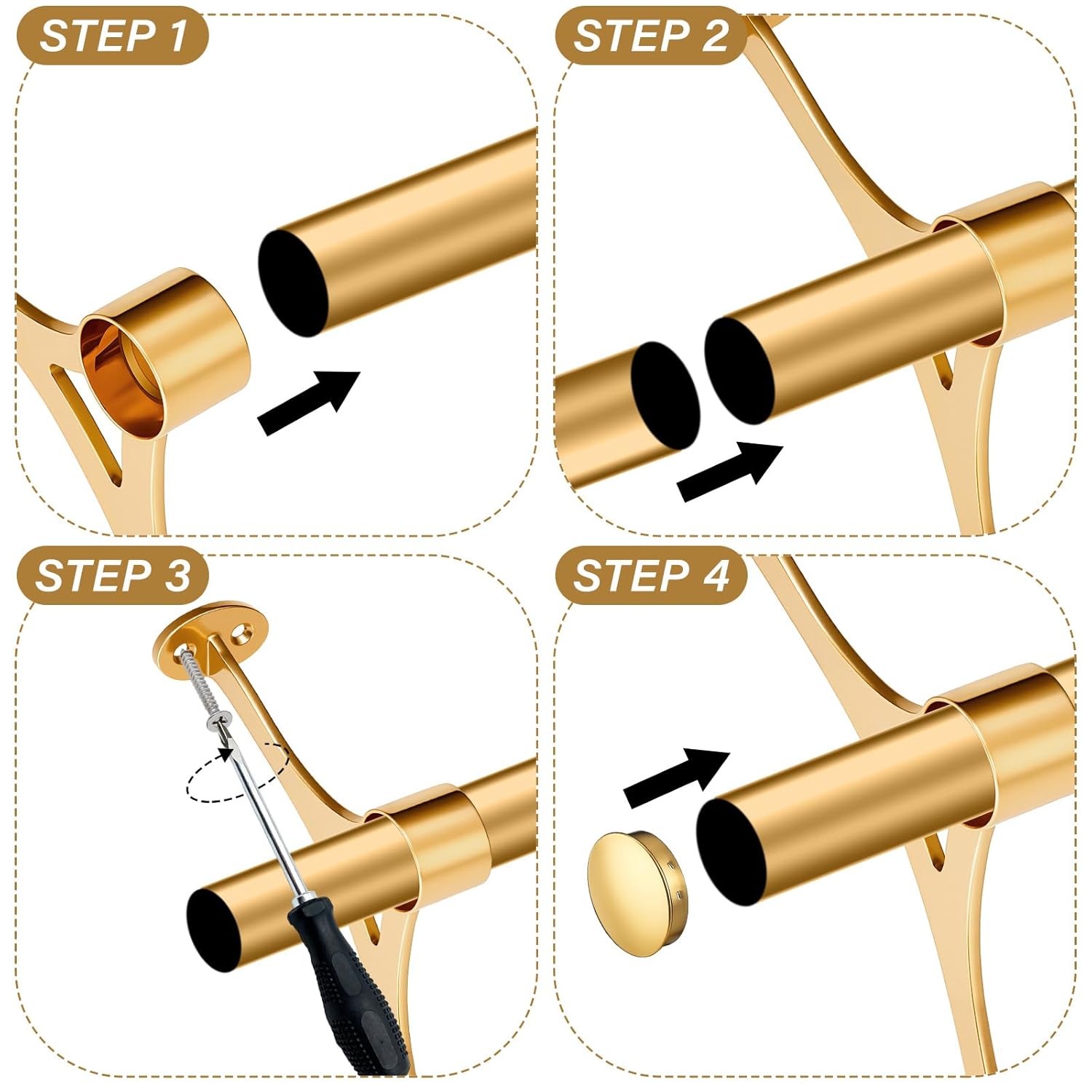 STEP 1

STEP 2

STEP 3

STEP 4