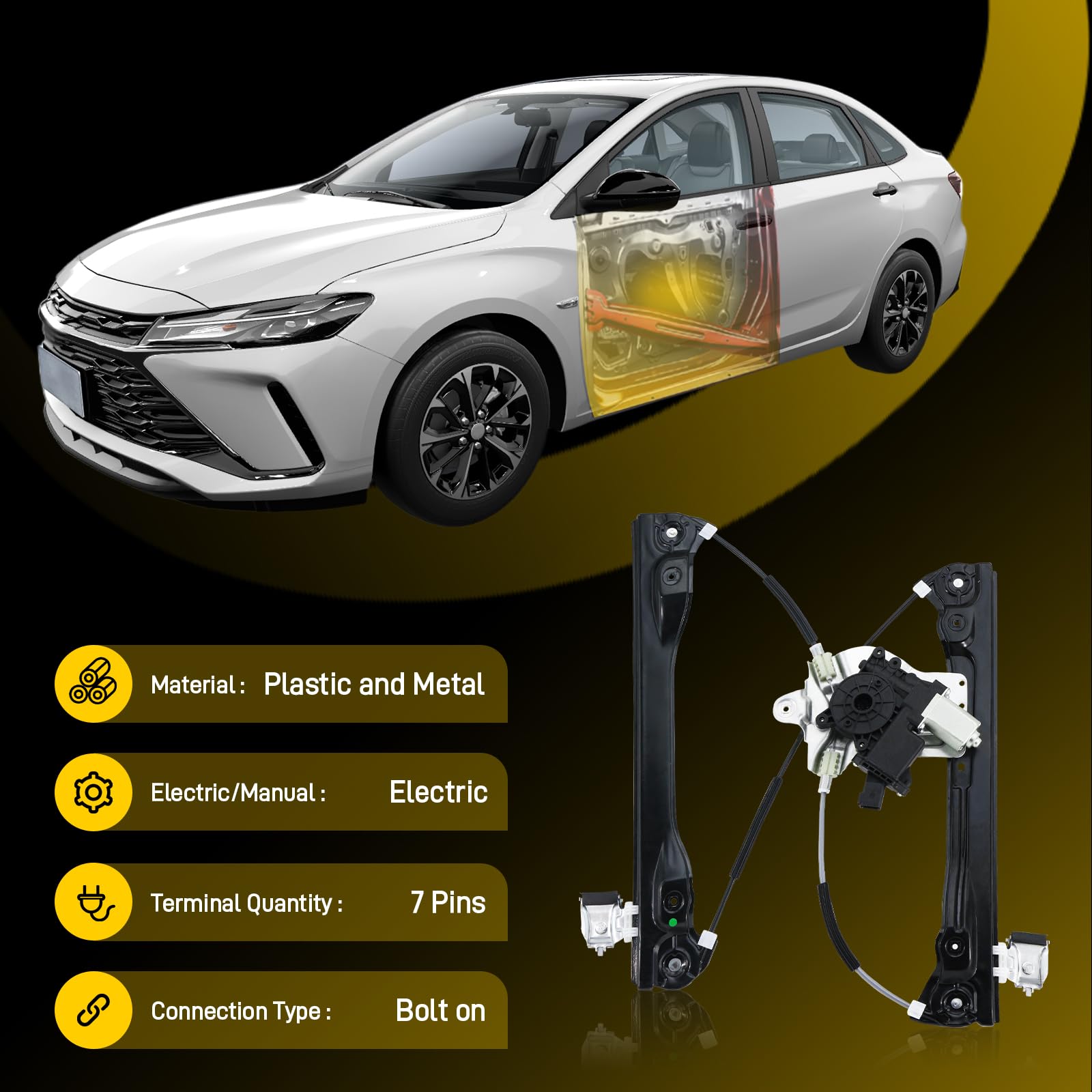 Material : Plastic and Metal

Electric/Manual : Electric

Terminal Quantity : 7 Pins

Connection Type : Bolt on