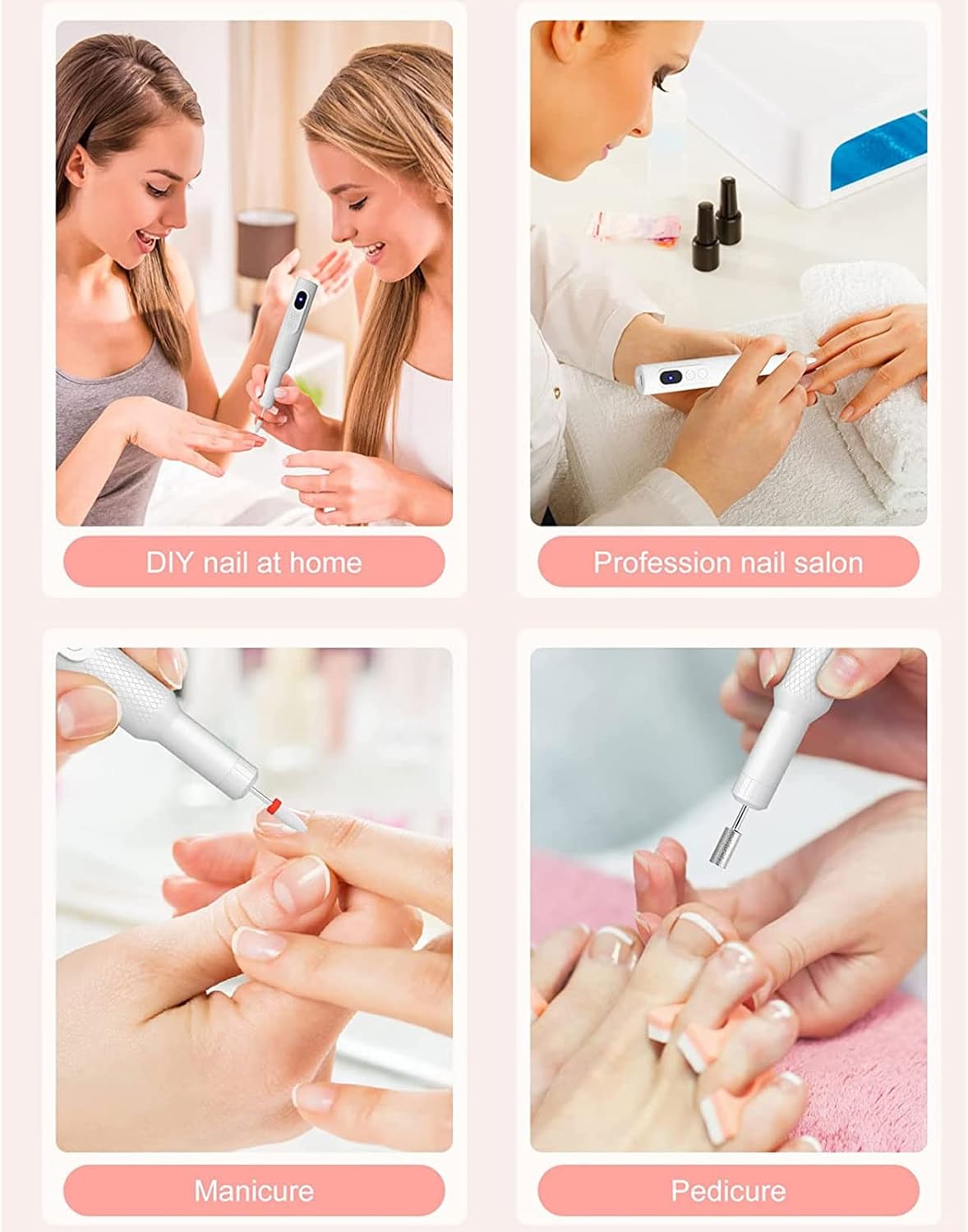 DIY nail at home

Profession nail salon

Manicure

Pedicure