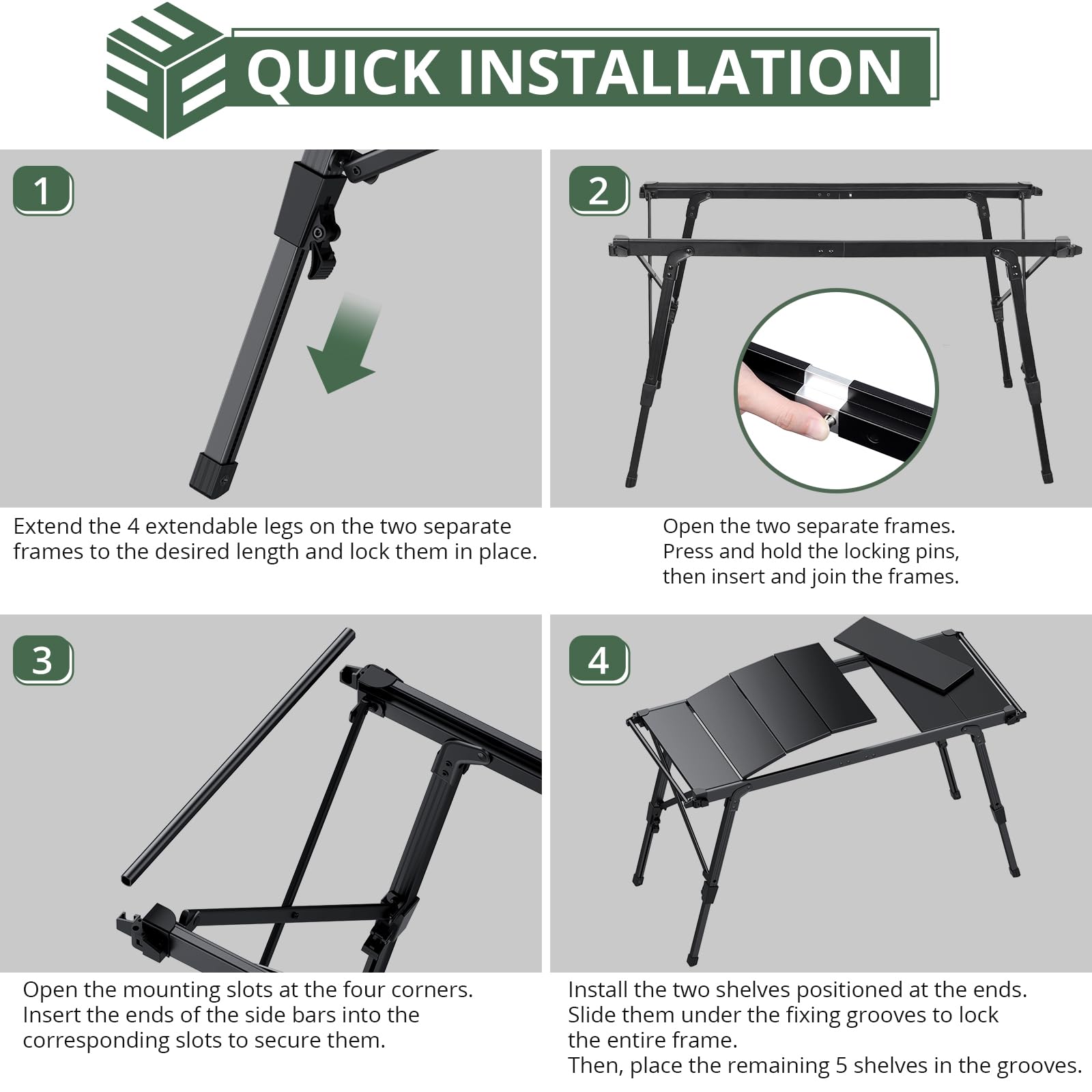 QUICK INSTALLATION

1

Extend the 4 extendable legs on the two separate frames to the desired length and lock them in place.

2

Open the two separate frames.
Press and hold the locking pins, then insert and join the frames.

3

Open the mounting slots at the four corners.
Insert the ends of the side bars into the corresponding slots to secure them.

4

Install the two shelves positioned at the ends.
Slide them under the fixing grooves to lock the entire frame.
Then, place the remaining 5 shelves in the grooves.