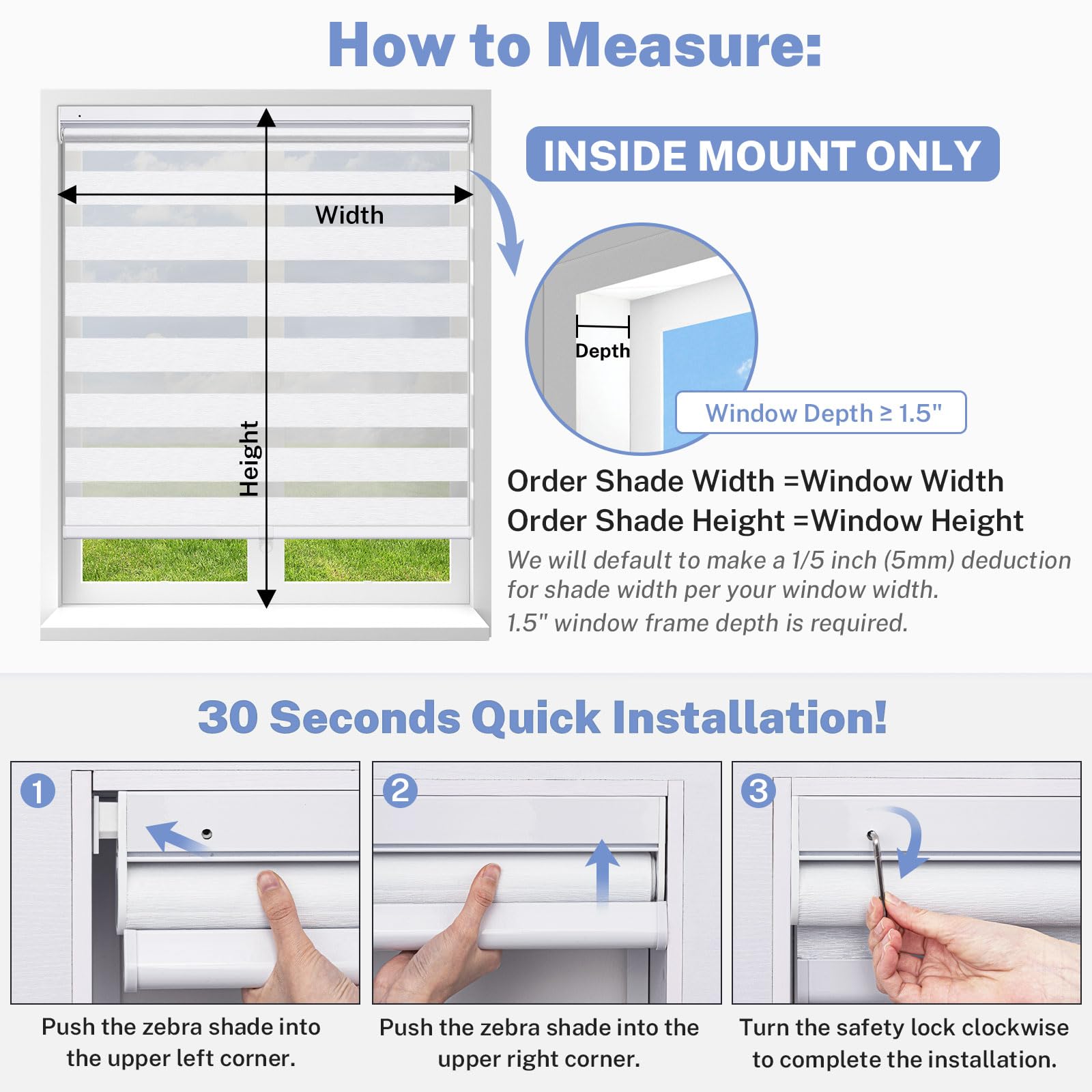 How to Measure:

Width

Height

INSIDE MOUNT ONLY

Depth

Window Depth ≥ 1.5"

Order Shade Width =Window Width
Order Shade Height =Window Height

We will default to make a 1/5 inch (5mm) deduction for shade width per your window width.
1.5" window frame depth is required.

30 Seconds Quick Installation!

1
Push the zebra shade into the upper left corner.

2
Push the zebra shade into the upper right corner.

3
Turn the safety lock clockwise to complete the installation.