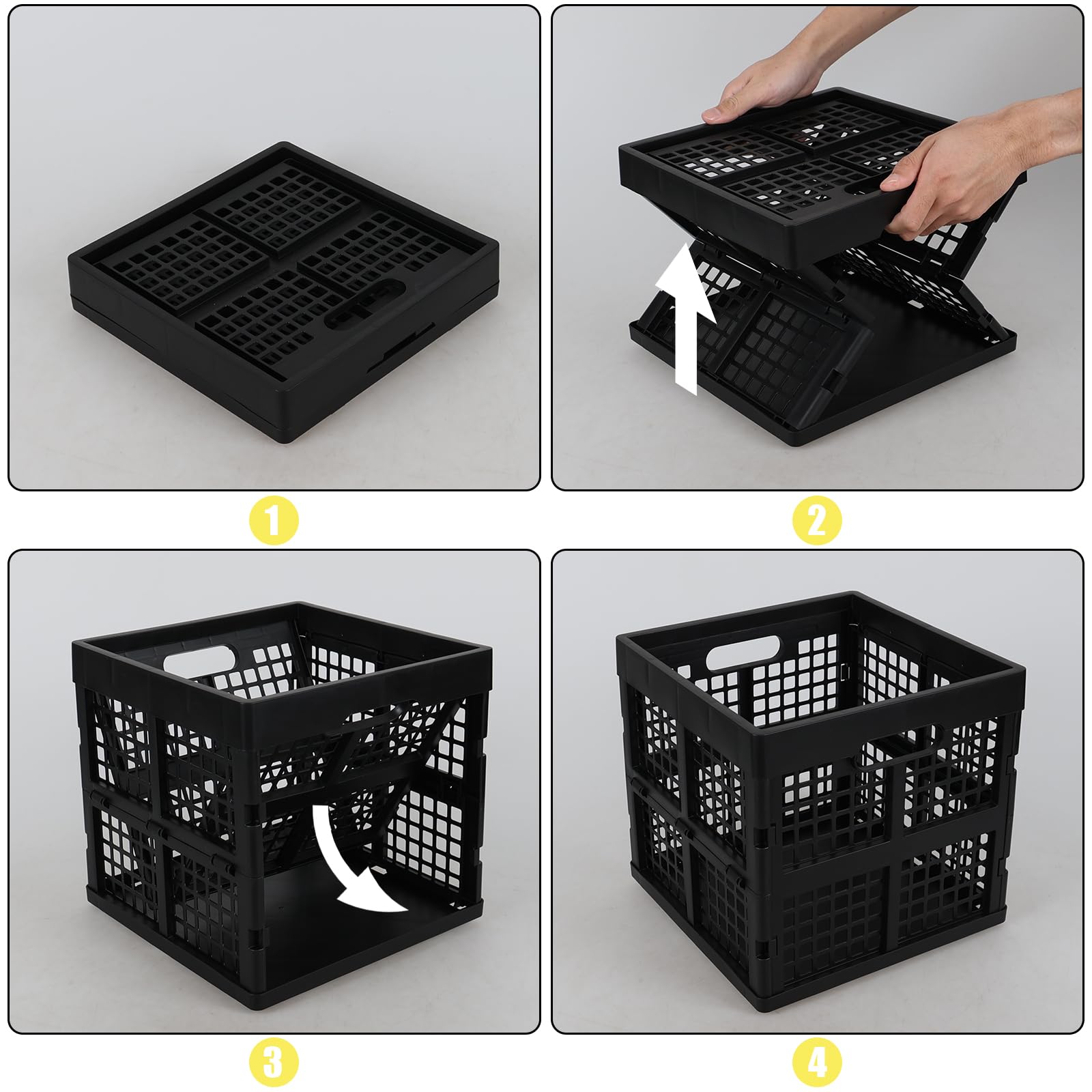 1

2

3

4