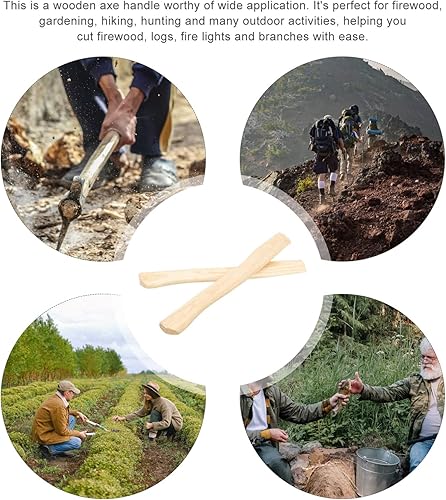 This is a wooden axe handle worthy of wide application. It's perfect for firewood, gardening, hiking, hunting and many outdoor activities, helping you cut firewood, logs, fire lights and branches with ease.