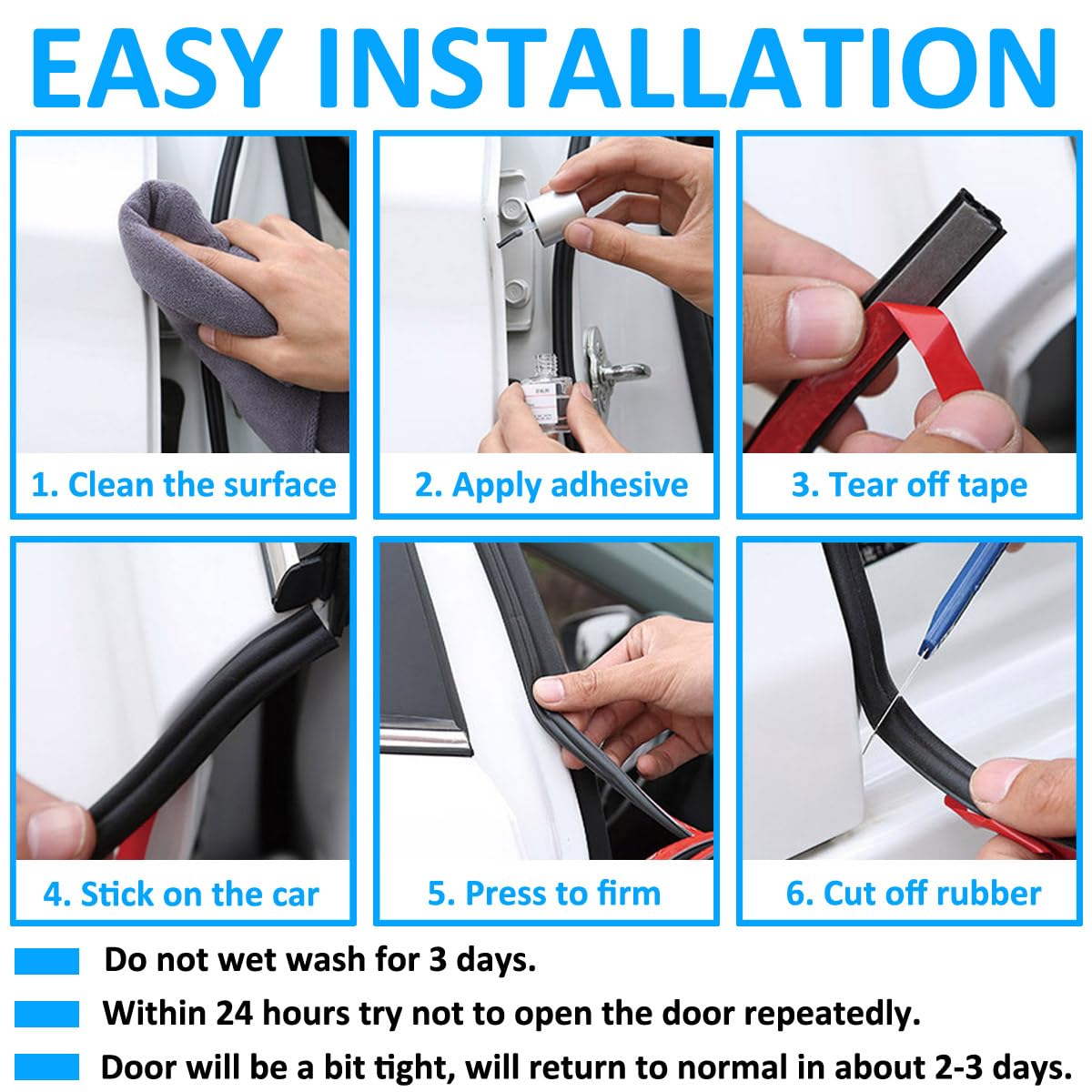 EASY INSTALLATION

1. Clean the surface

2. Apply adhesive

3. Tear off tape

4. Stick on the car

5. Press to firm

6. Cut off rubber

Do not wet wash for 3 days.

Within 24 hours try not to open the door repeatedly.

Door will be a bit tight, will return to normal in about 2-3 days.