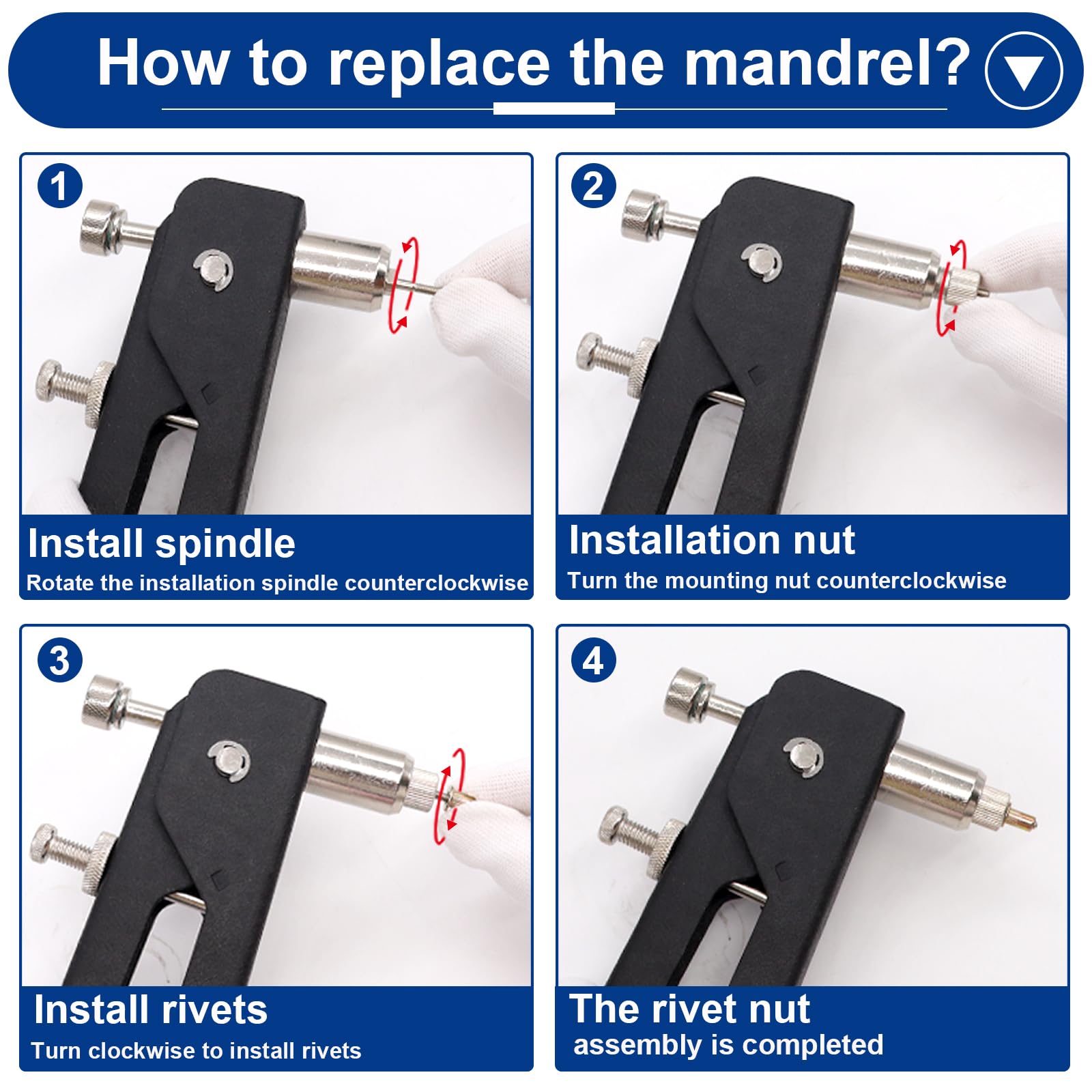 How to replace the mandrel?

1
Install spindle
Rotate the installation spindle counterclockwise

2
Installation nut
Turn the mounting nut counterclockwise

3
Install rivets
Turn clockwise to install rivets

4
The rivet nut
assembly is completed