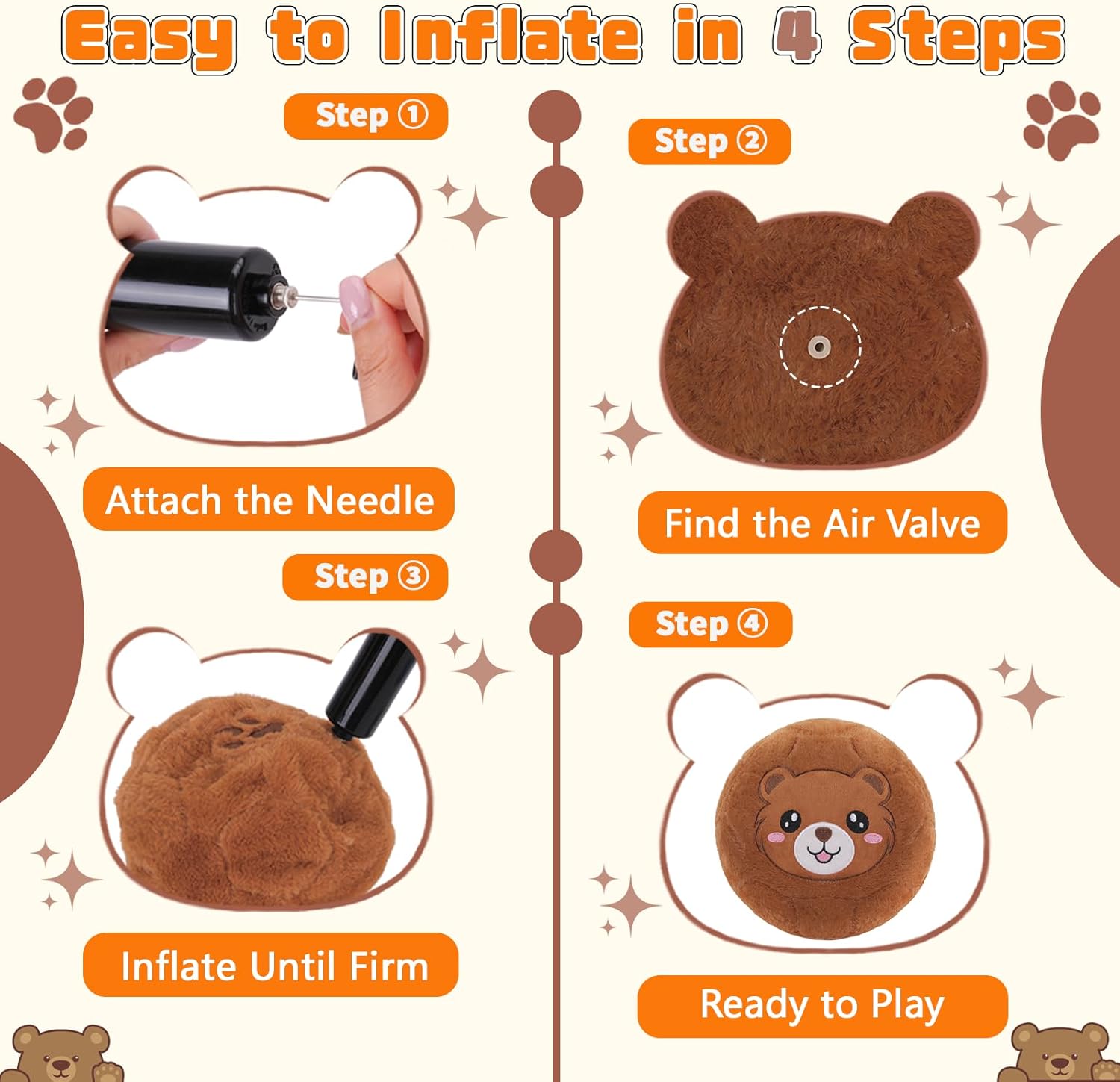 Easy to Inflate in 4 Steps

Step ①

Attach the Needle

Step ②

Find the Air Valve

Step ③

Inflate Until Firm

Step ④

Ready to Play