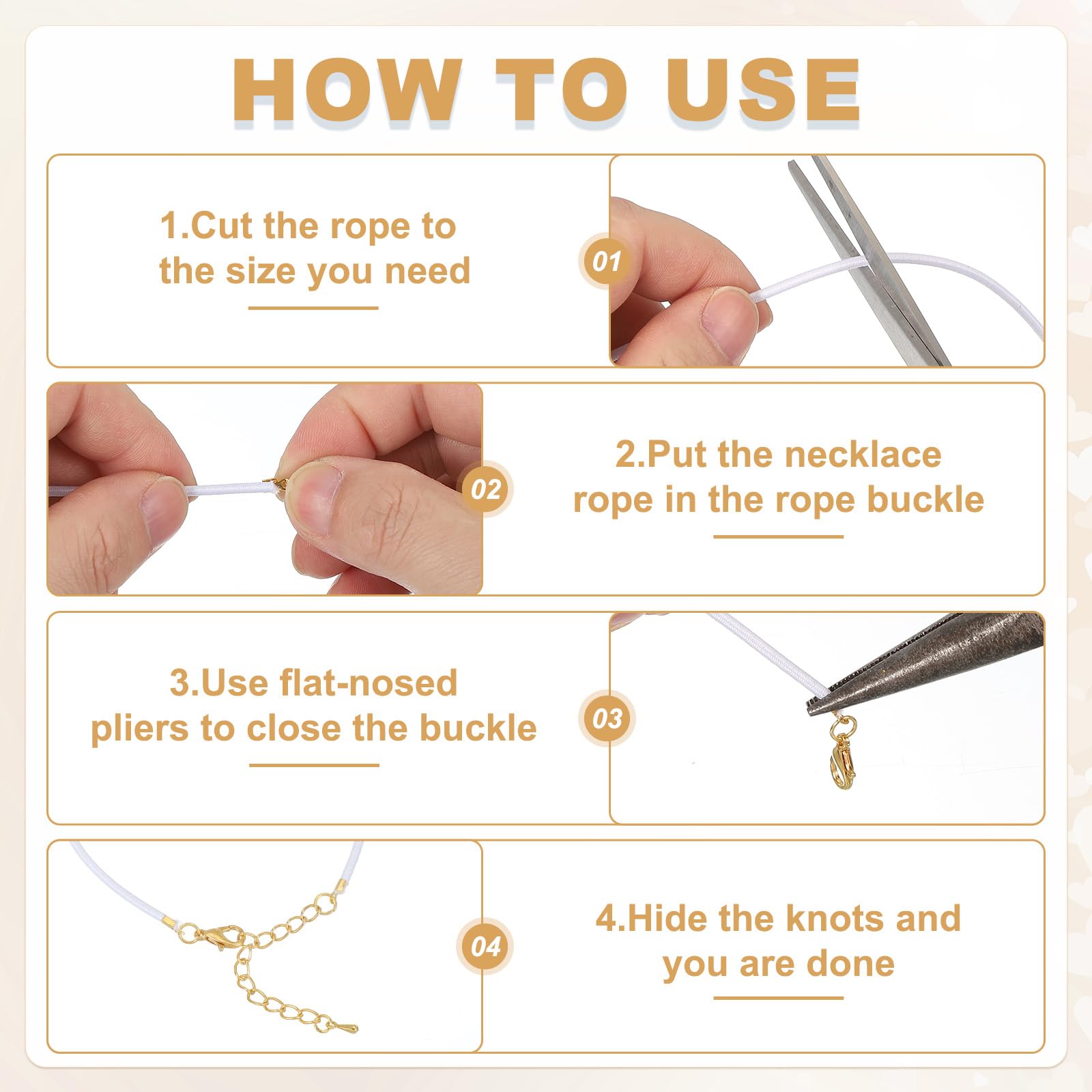 HOW TO USE

1.Cut the rope to the size you need

01

02

2.Put the necklace rope in the rope buckle

3.Use flat-nosed pliers to close the buckle

03

04

4.Hide the knots and you are done