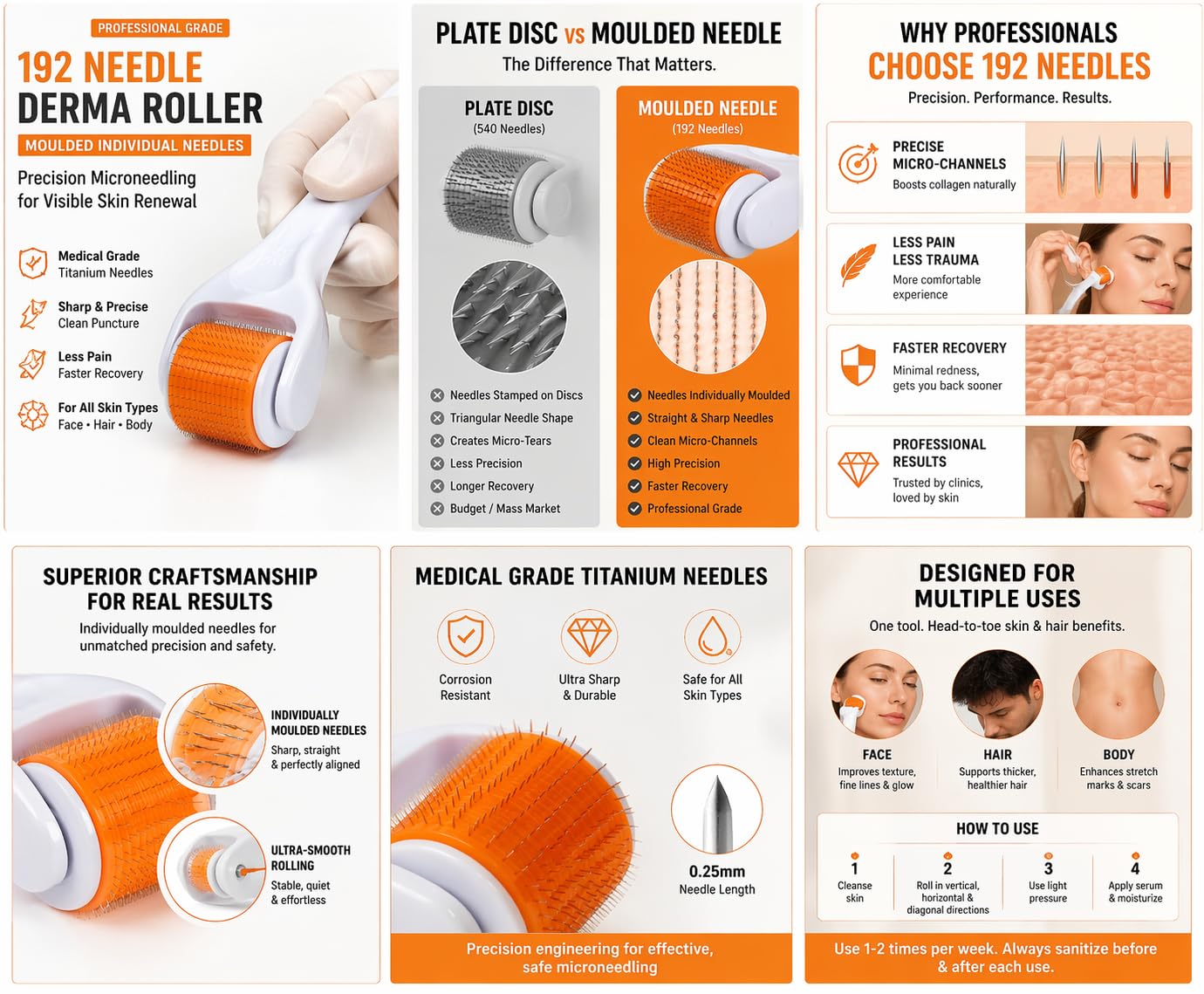 PROFESSIONAL GRADE

192 NEEDLE DERMA ROLLER

MOULDED INDIVIDUAL NEEDLES

Precision Microneedling for Visible Skin Renewal

Medical Grade
Titanium Needles

Sharp & Precise
Clean Puncture

Less Pain
Faster Recovery

For All Skin Types
Face • Hair • Body

PLATE DISC vs MOULDED NEEDLE

The Difference That Matters.

PLATE DISC
(540 Needles)

Needles Stamped on Discs
Triangular Needle Shape
Creates Micro-Tears
Less Precision
Longer Recovery
Budget / Mass Market

MOULDED NEEDLE
(192 Needles)

Needles Individually Moulded
Straight & Sharp Needles
Clean Micro-Channels
High Precision
Faster Recovery
Professional Grade

WHY PROFESSIONALS CHOOSE 192 NEEDLES

Precision. Performance. Results.

PRECISE MICRO-CHANNELS
Boosts collagen naturally

LESS PAIN LESS TRAUMA
More comfortable experience

FASTER RECOVERY
Minimal redness, gets you back sooner

PROFESSIONAL RESULTS
Trusted by clinics, loved by skin

SUPERIOR CRAFTSMANSHIP FOR REAL RESULTS

Individually moulded needles for unmatched precision and safety.

INDIVIDUALLY MOULDED NEEDLES
Sharp, straight & perfectly aligned

ULTRA-SMOOTH ROLLING
Stable, quiet & effortless

MEDICAL GRADE TITANIUM NEEDLES

Corrosion Resistant

Ultra Sharp & Durable

Safe for All Skin Types

0.25mm
Needle Length

Precision engineering for effective, safe microneedling

DESIGNED FOR MULTIPLE USES

One tool. Head-to-toe skin & hair benefits.

FACE
Improves texture, fine lines & glow

HAIR
Supports thicker, healthier hair

BODY
Enhances stretch marks & scars

HOW TO USE

1
Cleanse skin

2
Roll in vertical, horizontal & diagonal directions

3
Use light pressure

4
Apply serum & moisturize

Use 1-2 times per week. Always sanitize before & after each use.