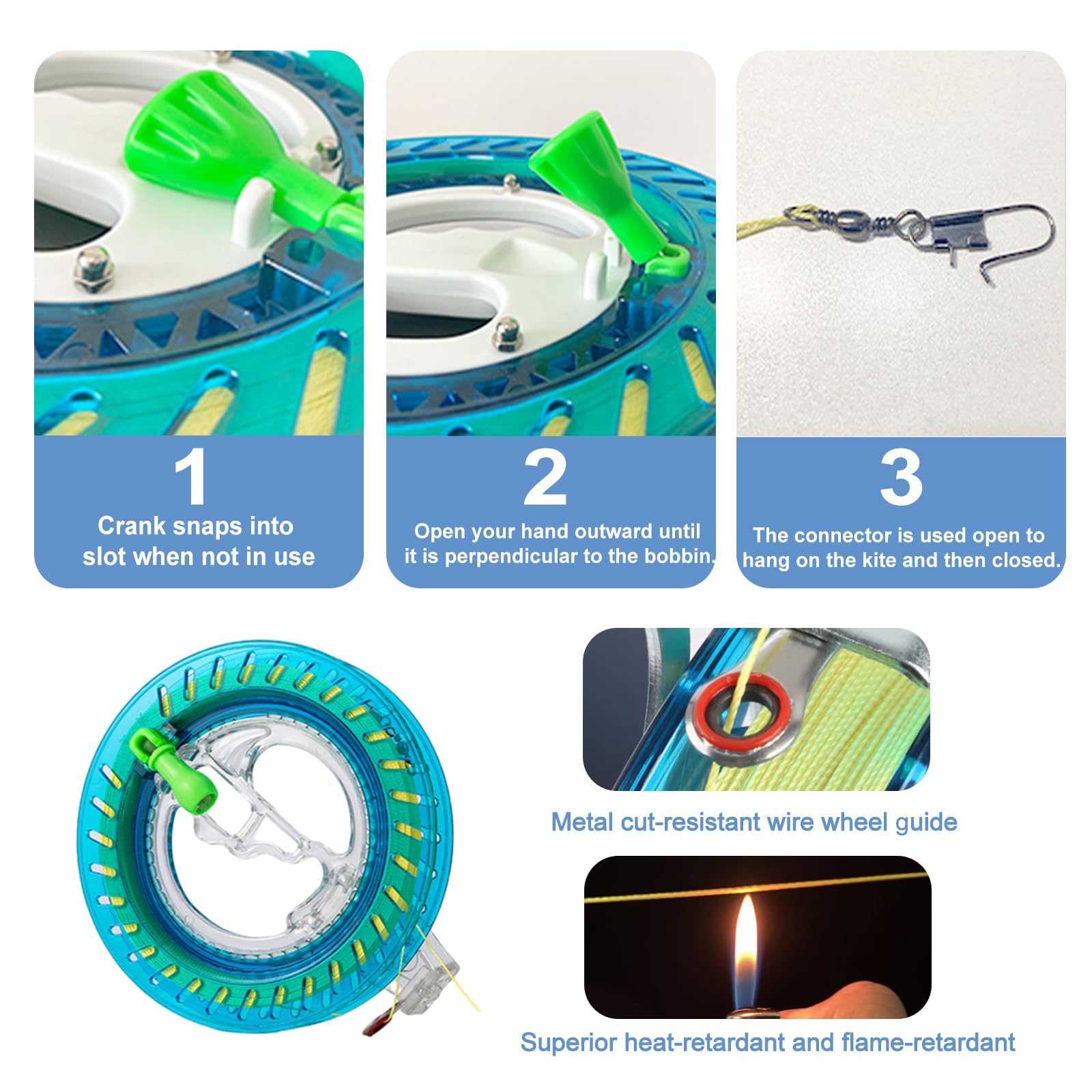 1
Crank snaps into slot when not in use

2
Open your hand outward until it is perpendicular to the bobbin.

3
The connector is used open to hang on the kite and then closed.

Metal cut-resistant wire wheel guide

Superior heat-retardant and flame-retardant