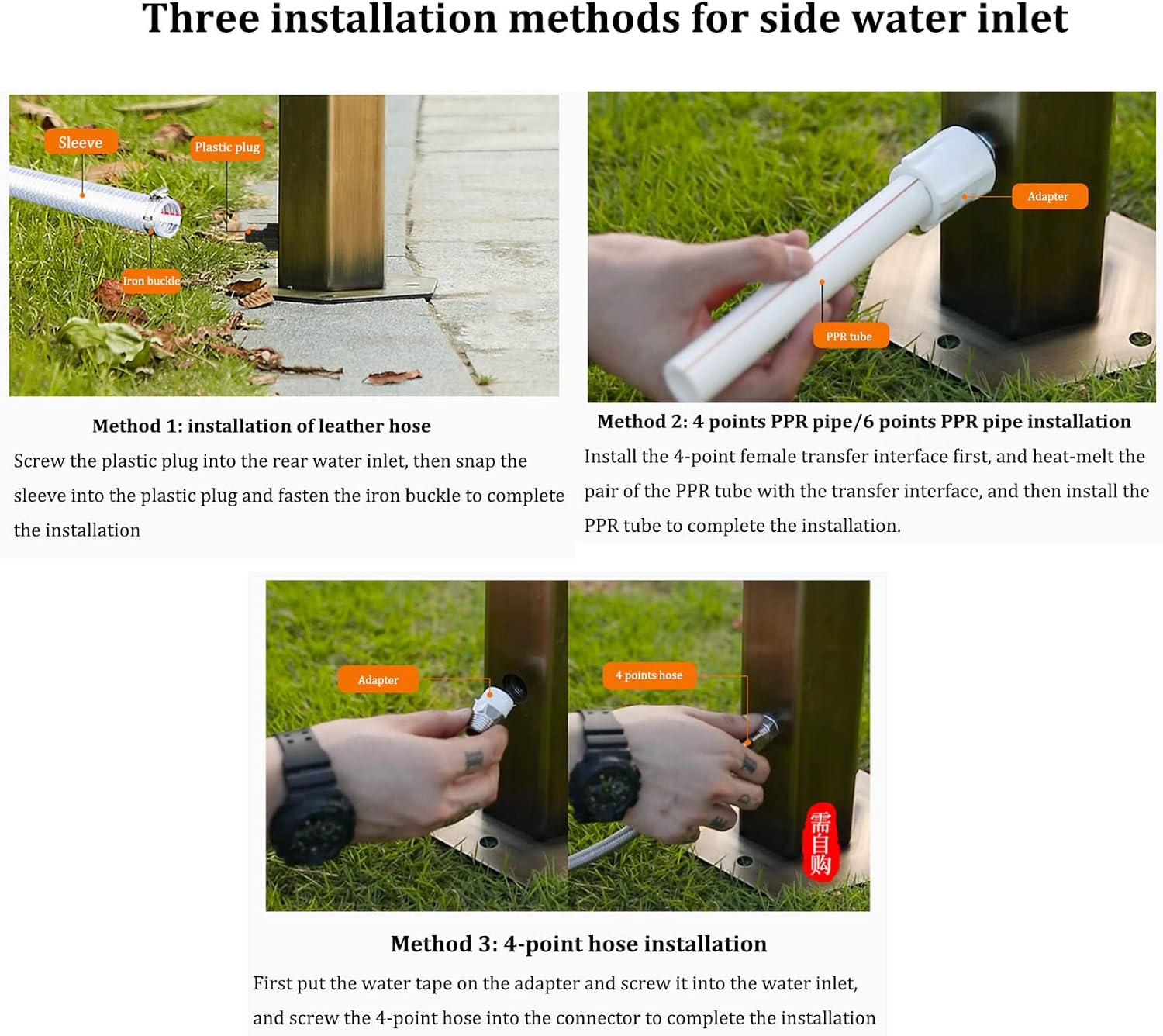 Three installation methods for side water inlet

Sleeve

Plastic plug

Iron buckle

Method 1: installation of leather hose

Screw the plastic plug into the rear water inlet, then snap the sleeve into the plastic plug and fasten the iron buckle to complete the installation

Adapter

PPR tube

Method 2: 4 points PPR pipe/6 points PPR pipe installation

Install the 4-point female transfer interface first, and heat-melt the pair of the PPR tube with the transfer interface, and then install the PPR tube to complete the installation.

Adapter

4 points hose

需自购

Method 3: 4-point hose installation

First put the water tape on the adapter and screw it into the water inlet, and screw the 4-point hose into the connector to complete the installation