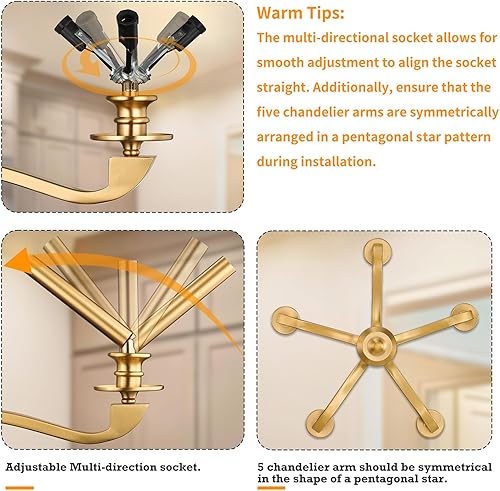 Warm Tips:
The multi-directional socket allows for smooth adjustment to align the socket straight. Additionally, ensure that the five chandelier arms are symmetrically arranged in a pentagonal star pattern during installation.

Adjustable Multi-direction socket.

5 chandelier arm should be symmetrical in the shape of a pentagonal star.