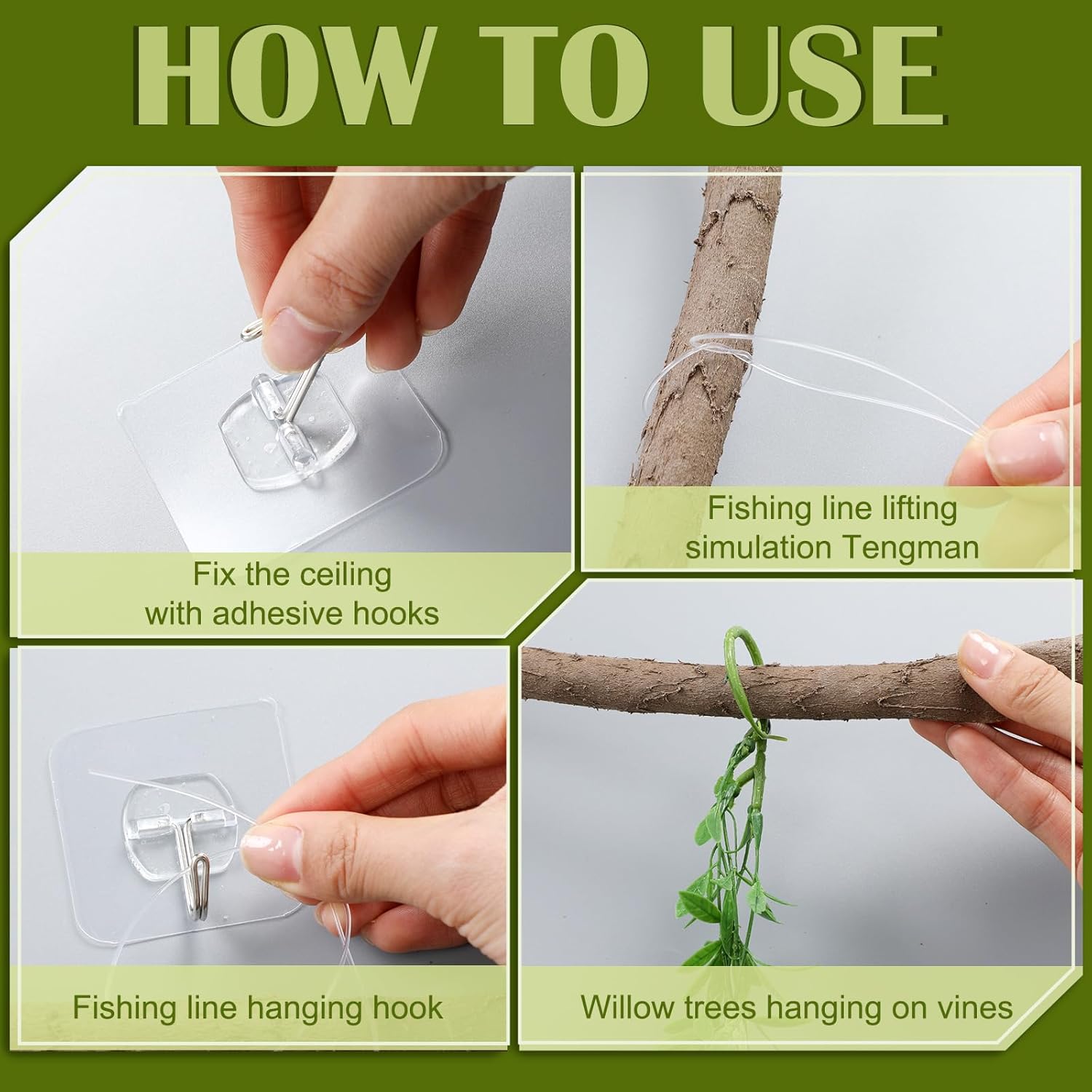 HOW TO USE

Fix the ceiling with adhesive hooks

Fishing line lifting simulation Tengman

Fishing line hanging hook

Willow trees hanging on vines