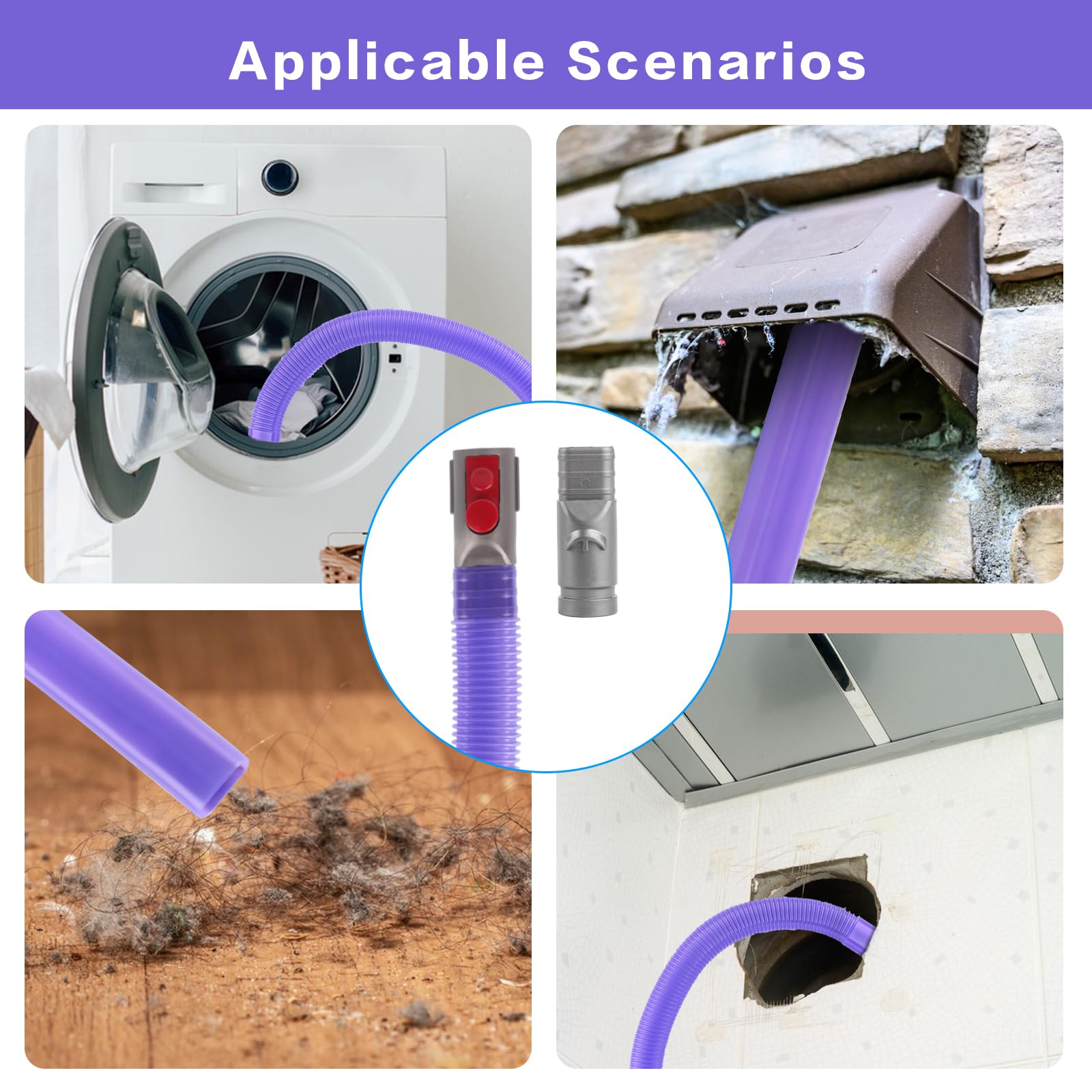 Applicable Scenarios