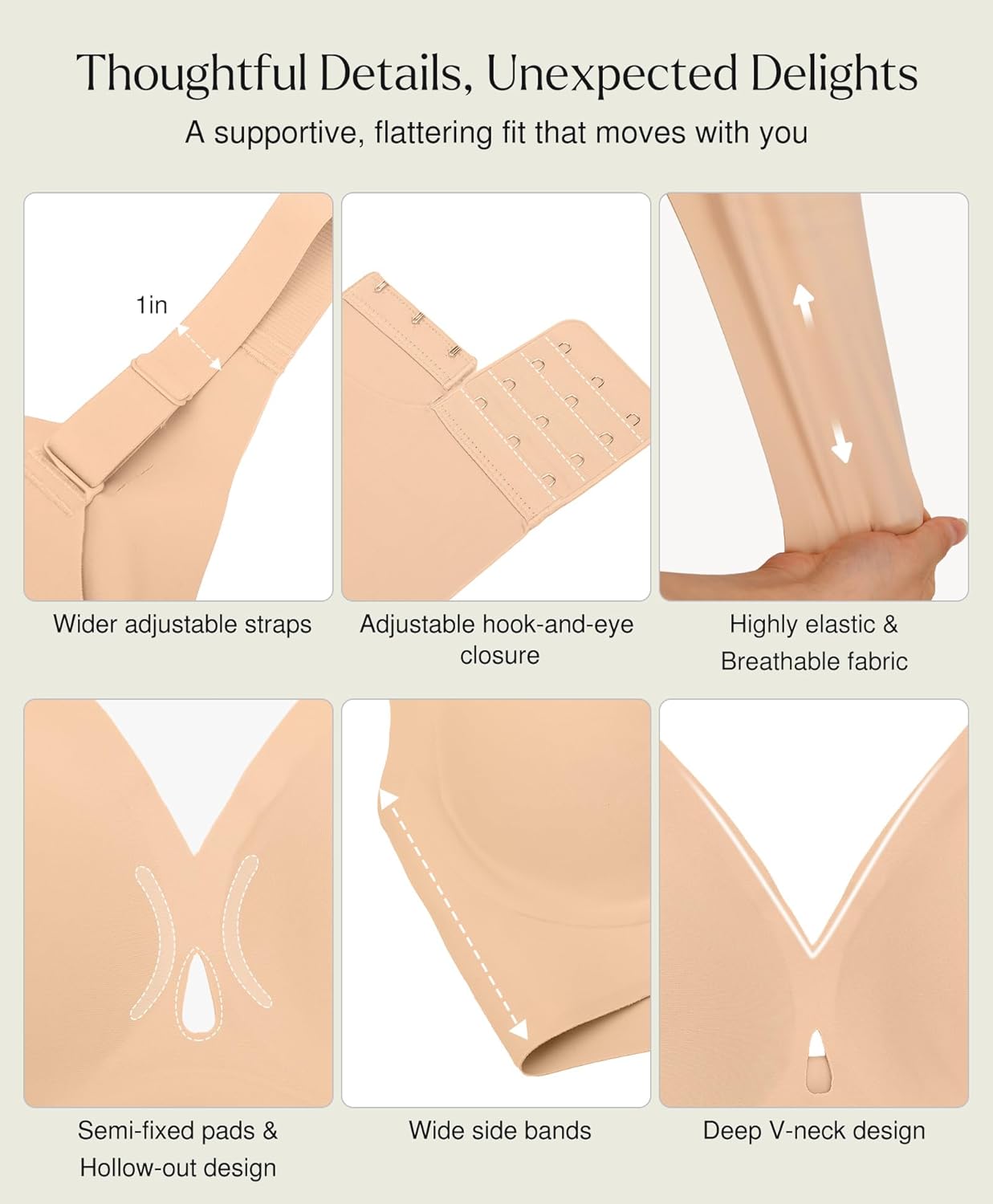 Thoughtful Details, Unexpected Delights

A supportive, flattering fit that moves with you

1in

Wider adjustable straps

Adjustable hook-and-eye closure

Highly elastic & Breathable fabric

Semi-fixed pads & Hollow-out design

Wide side bands

Deep V-neck design