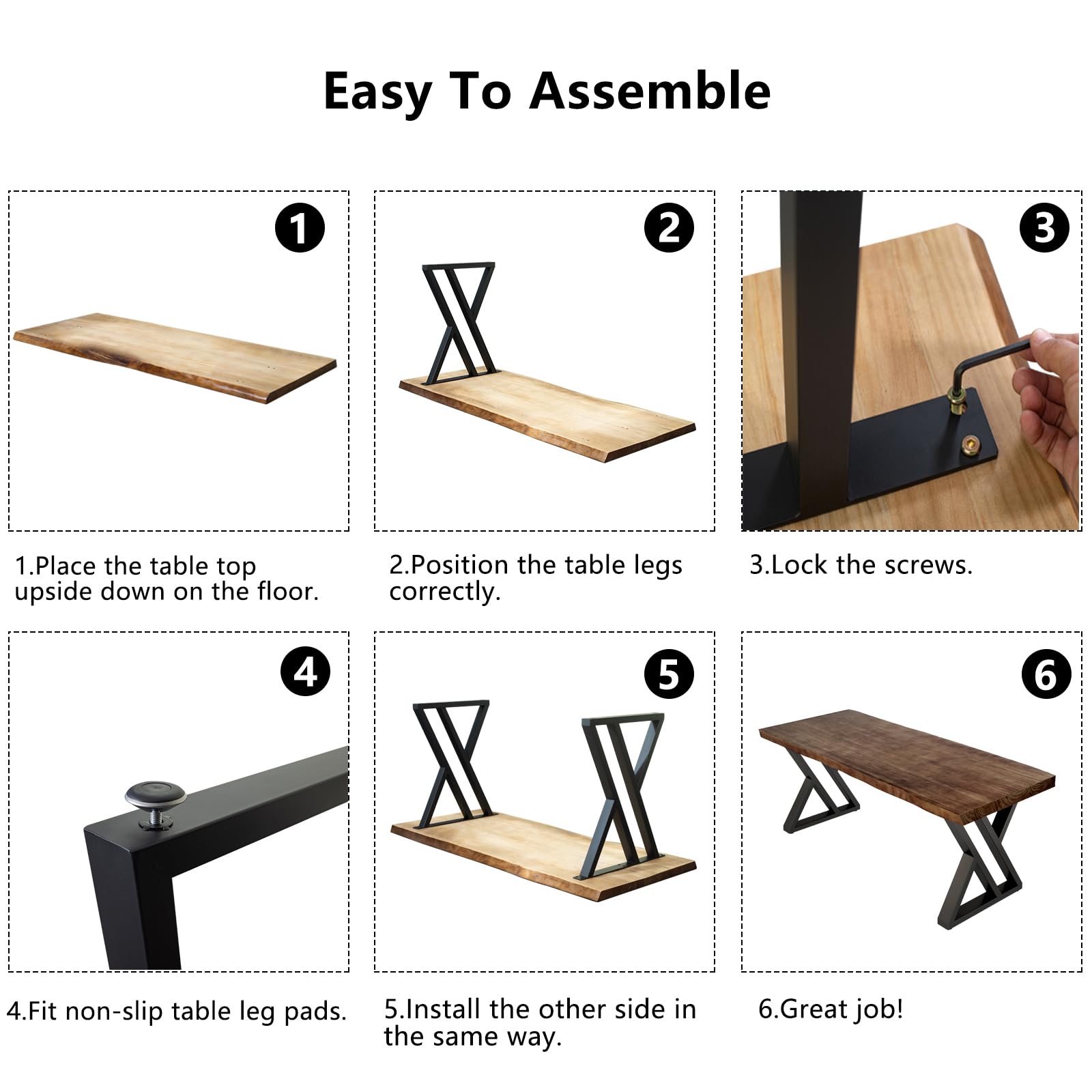 Easy To Assemble

1

2

3

1.Place the table top upside down on the floor.

2.Position the table legs correctly.

3.Lock the screws.

4

5

6

4.Fit non-slip table leg pads.

5.Install the other side in the same way.

6.Great job!